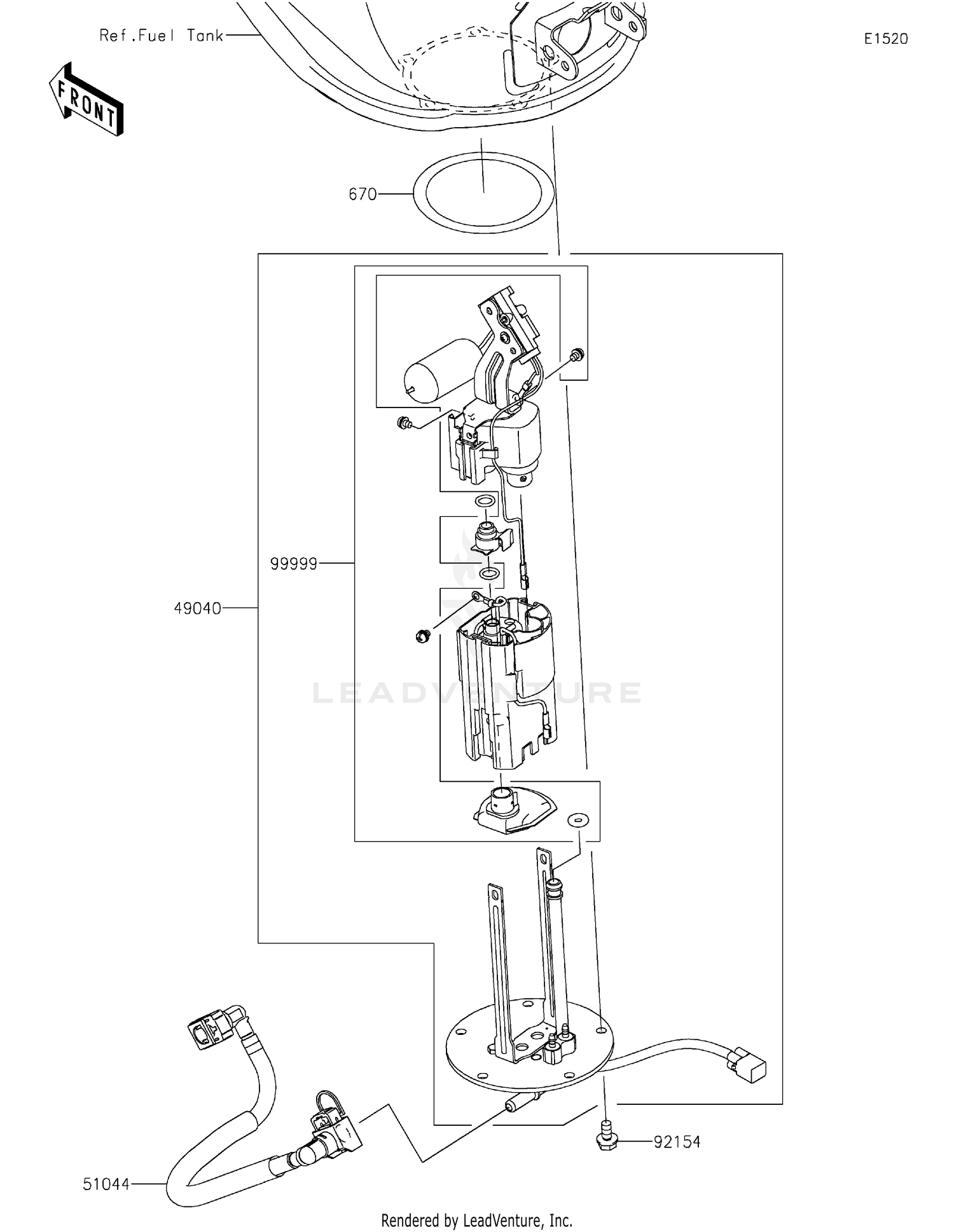 Ref.Fuel Tank

E1520

FRONT

670

99999

49040

LEADVENTURE

92154

51044

Rendered by LeadVenture, Inc.