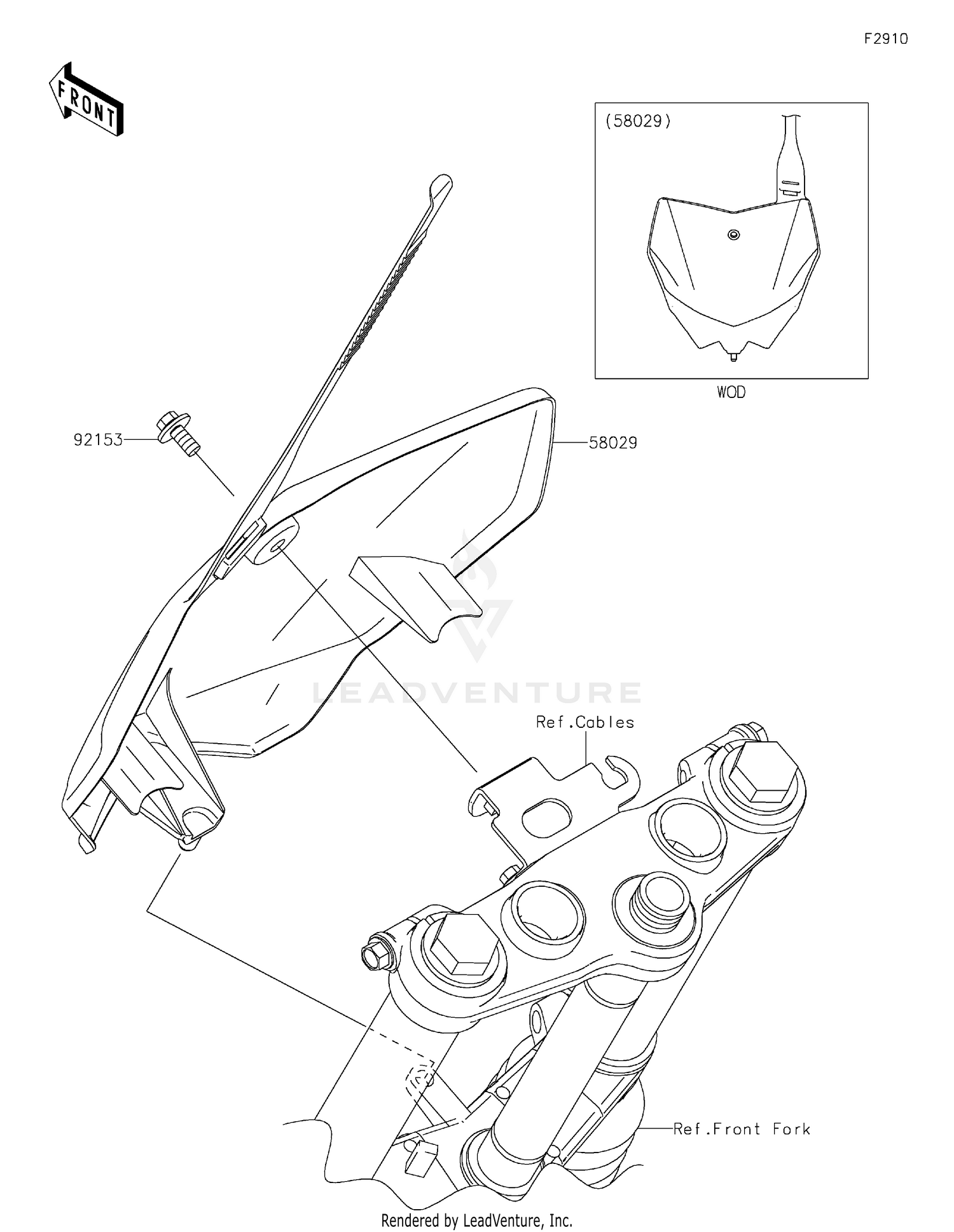 F2910

FRONT

(58029)

WOD

92153

58029

LEADVENTURE

Ref.Cables

Ref.Front Fork

Rendered by LeadVenture, Inc.