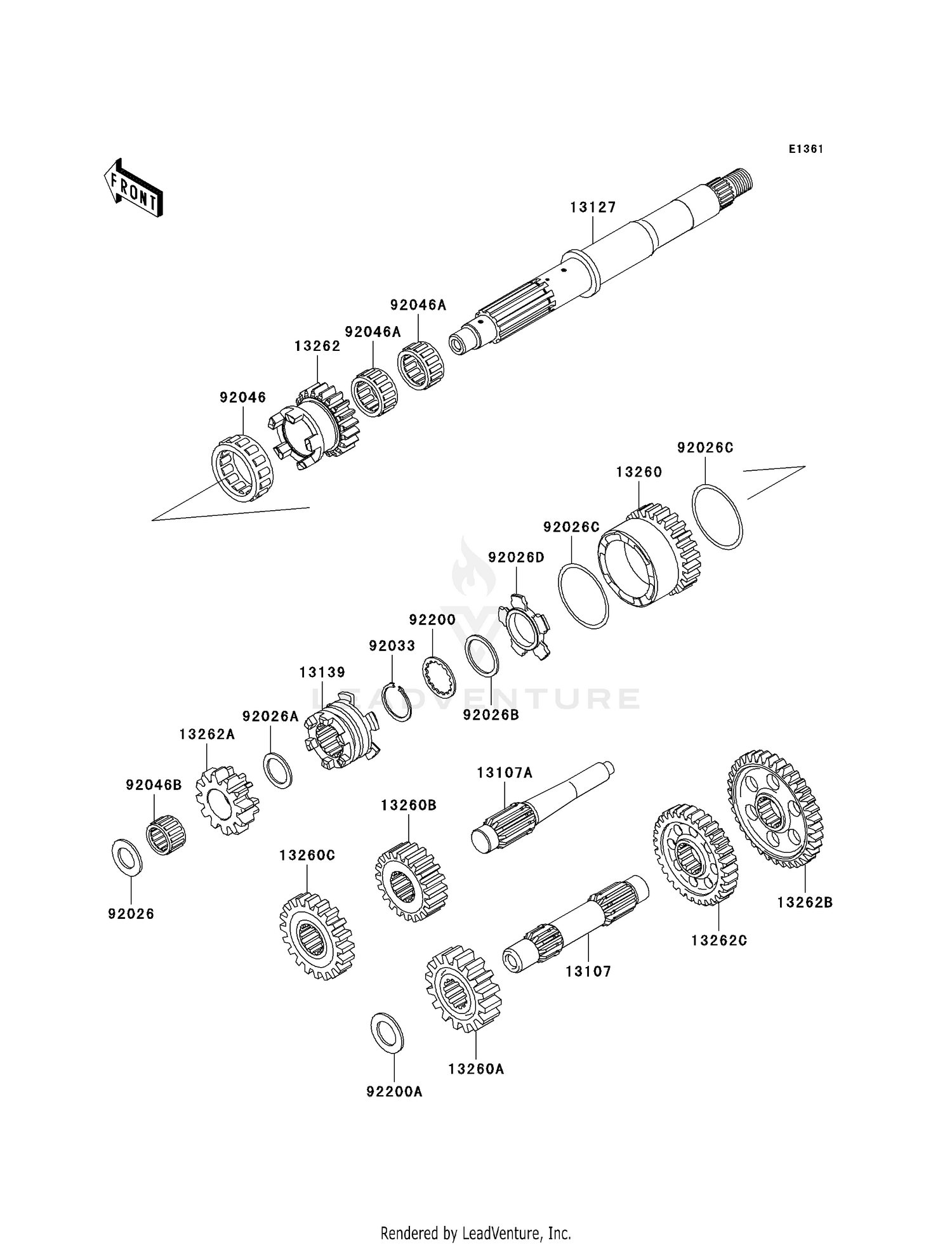 E1361

FRONT

13127

92046A

92046A

13262

92046

92026C

13260

92026C

92026D

92200

92033

13139

92026B

92026A

13262A

92046B

13107A

13260B

13260C

92026

13262B

13262C

13107

13260A

92200A

LEADVENTURE

Rendered by LeadVenture, Inc.