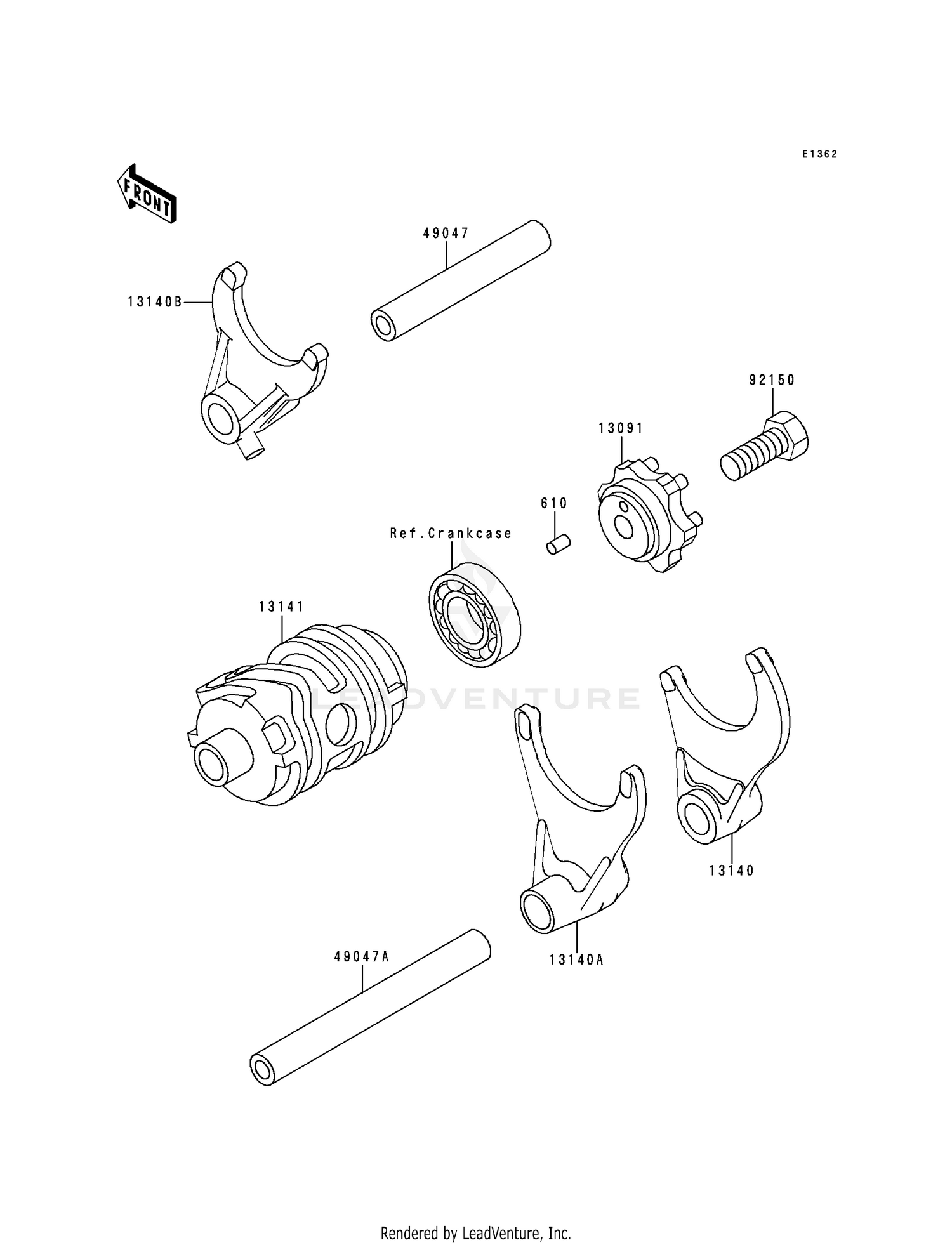 E1362

FRONT

49047

13140B

92150

13091

610

Ref.Crankcase

13141

LEADVENTURE

13140

13140A

49047A

Rendered by LeadVenture, Inc.