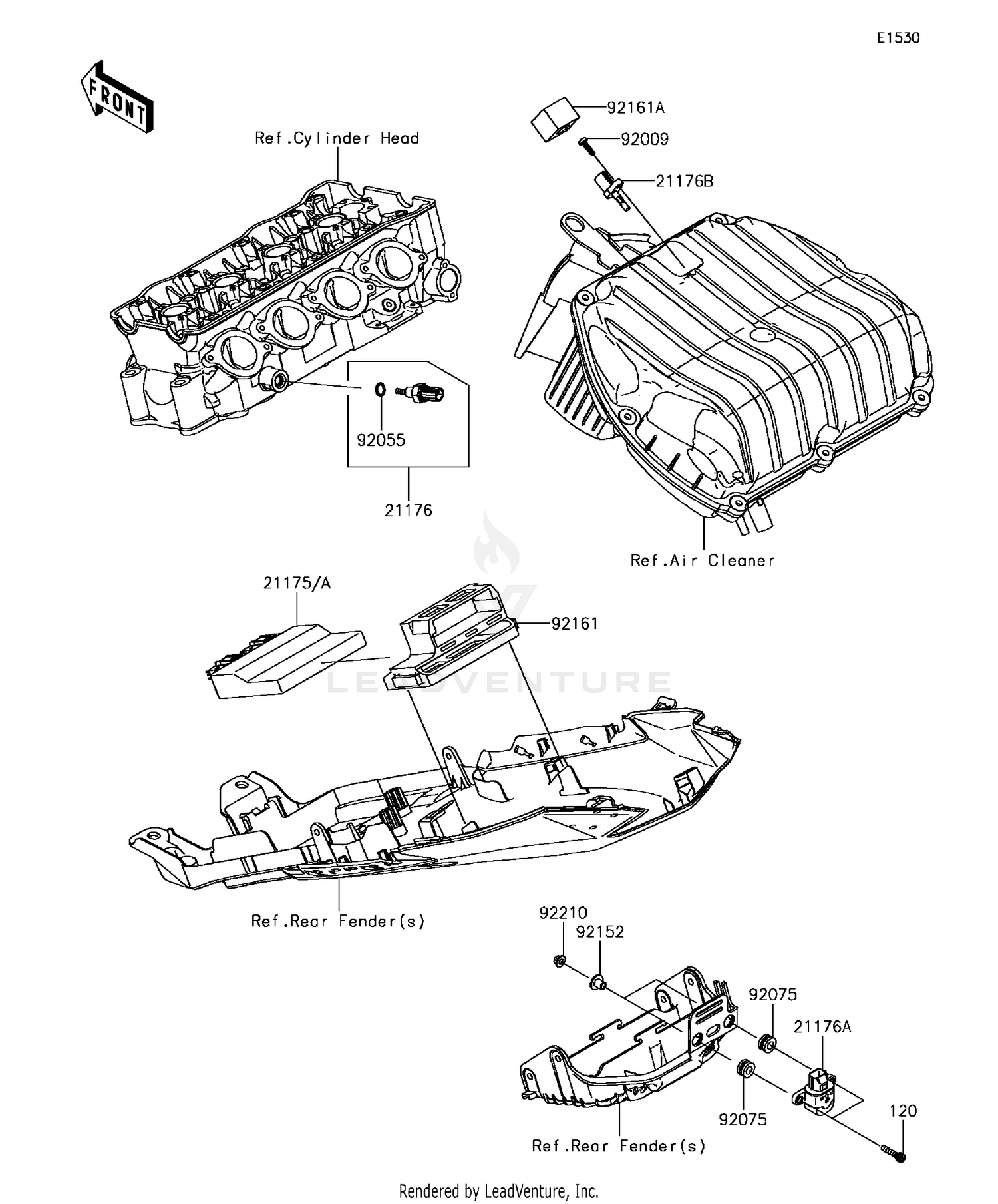 E1530

FRONT

Ref.Cylinder Head

92161A

92009

21176B

92055

21176

Ref.Air Cleaner

21175/A

92161

LEADVENTURE

Ref.Rear Fender(s)

92210

92152

92075

21176A

92075

120

Ref.Rear Fender(s)

Rendered by LeadVenture, Inc.