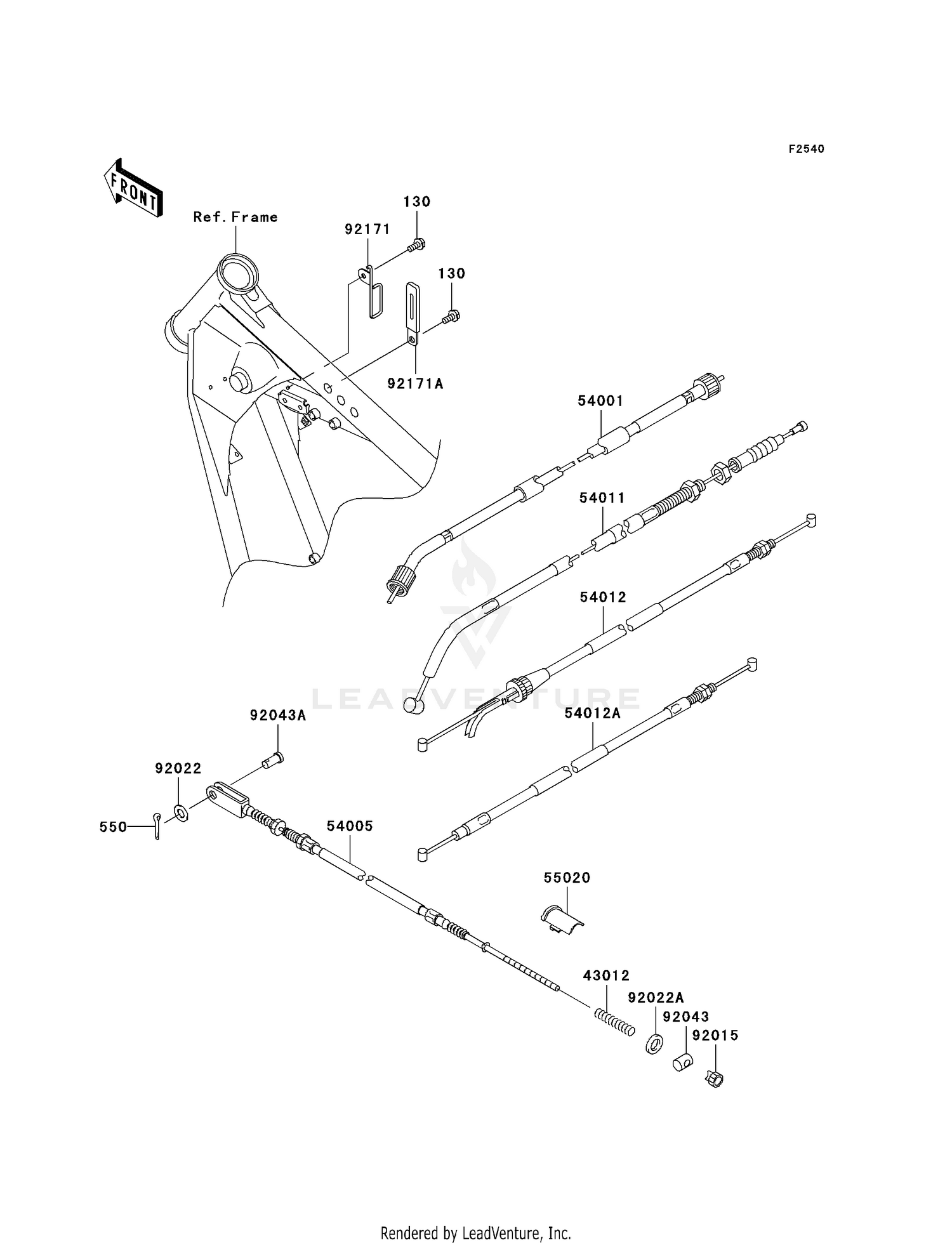 F2540

FRONT

Ref. Frame

130

92171

130

92171A

54001

54011

54012

LEADVENTURE

92043A

54012A

92022

550

54005

55020

43012

92022A

92043

92015

Rendered by LeadVenture, Inc.