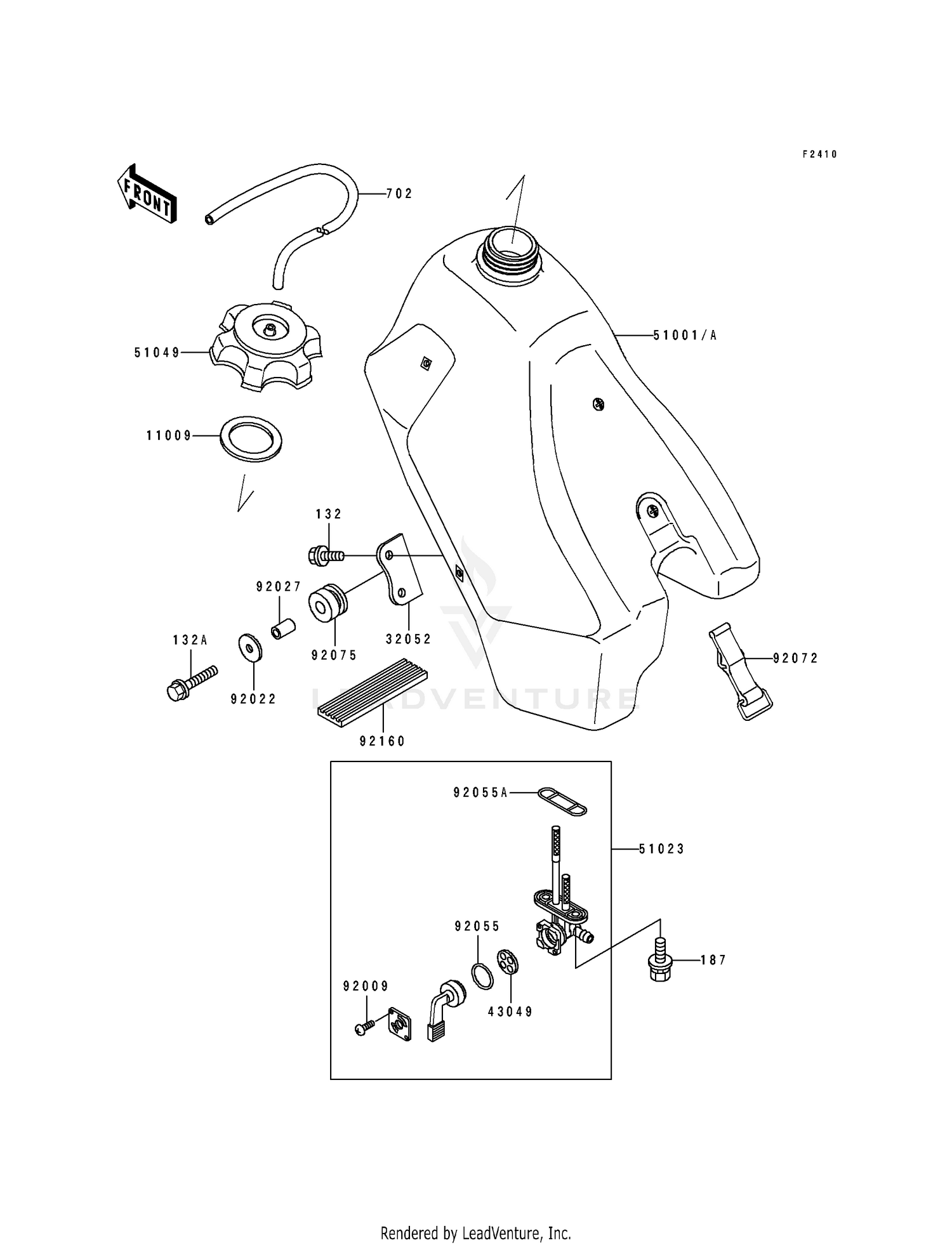 F2410

FRONT

702

51049

51001/A

11009

132

92027

32052

92075

132A

92022

92072

LEADVENTURE

92160

92055A

51023

92055

187

92009

43049

Rendered by LeadVenture, Inc.