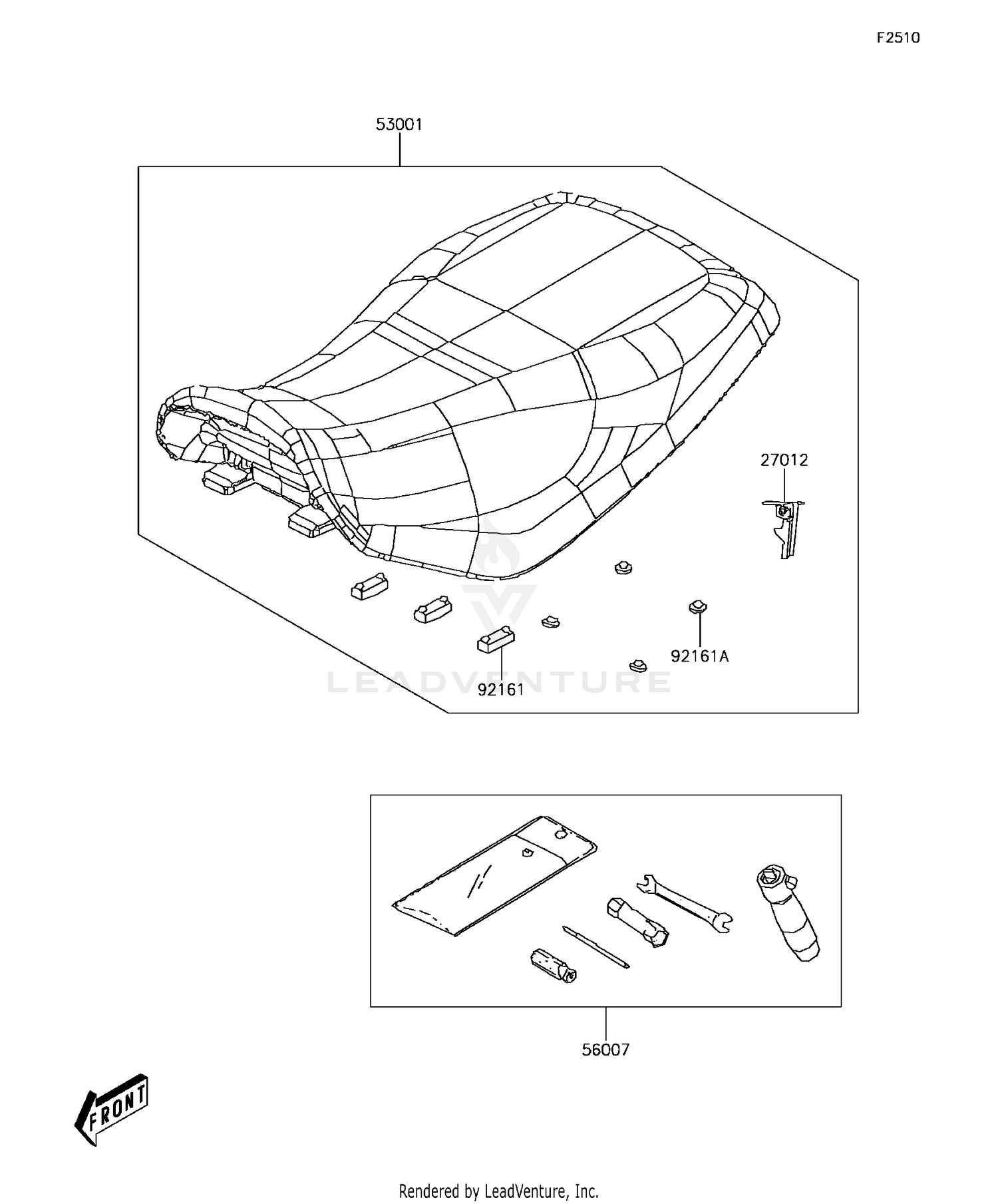 F2510

53001

27012

92161A

92161

LEADVENTURE

56007

FRONT

Rendered by LeadVenture, Inc.