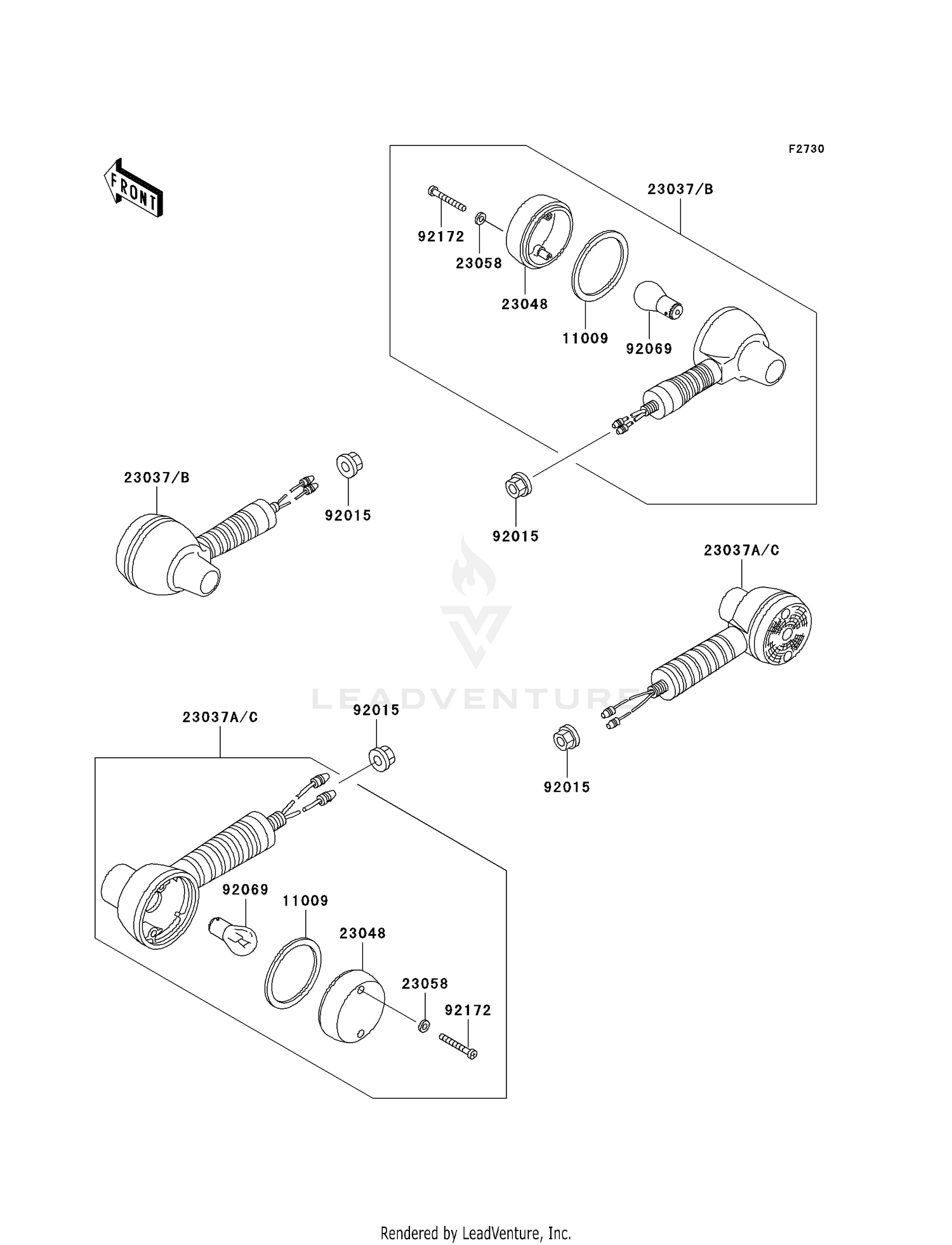 F2730

FRONT

23037/B

92172

23058

23048

11009

92069

23037/B

92015

92015

23037A/C

LEADVENTURE

23037A/C

92015

92015

92069

11009

23048

23058

92172

Rendered by LeadVenture, Inc.