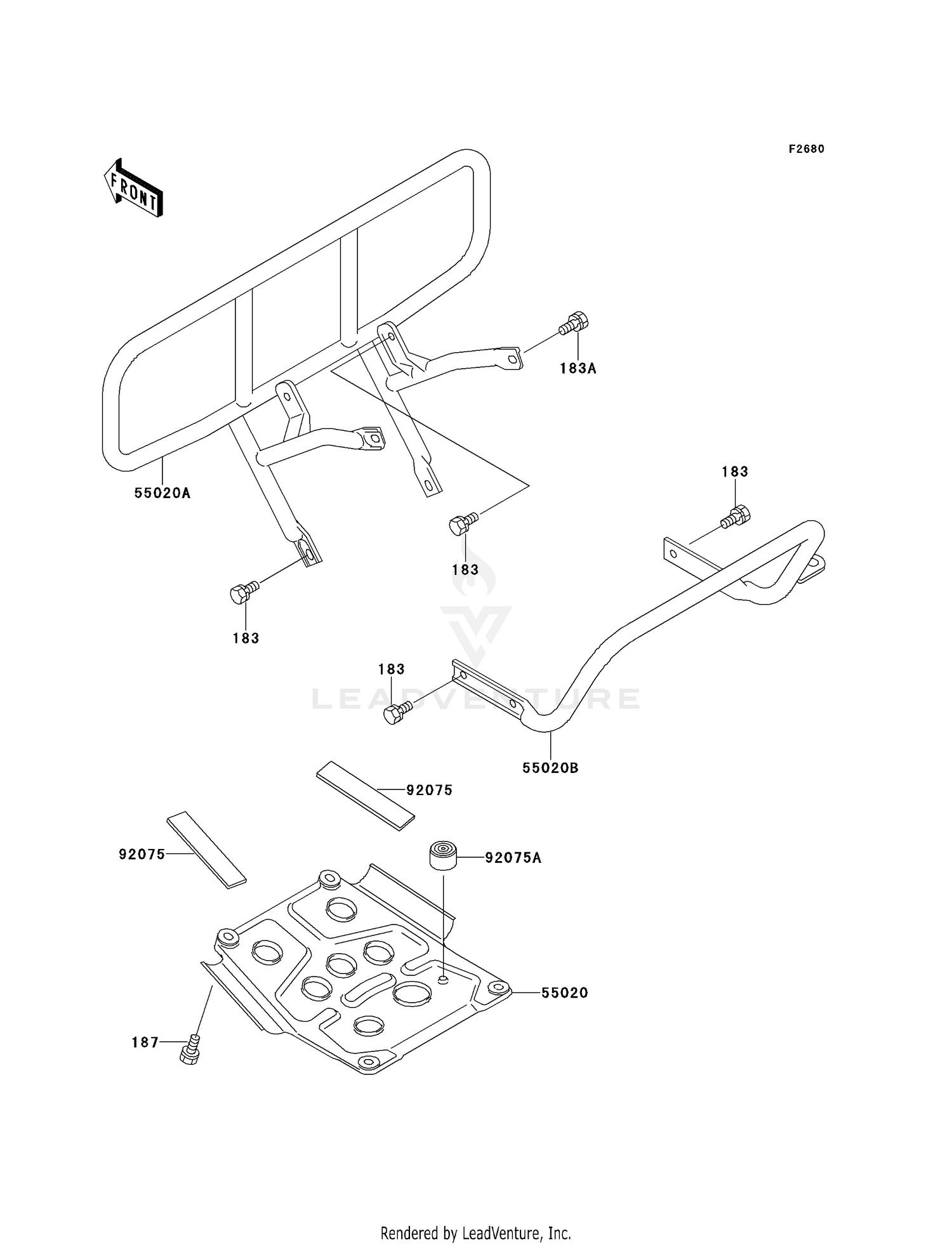 F2680

FRONT

183A

55020A

183

183

183

183

LEADVENTURE

55020B

92075

92075

92075A

55020

187

Rendered by LeadVenture, Inc.