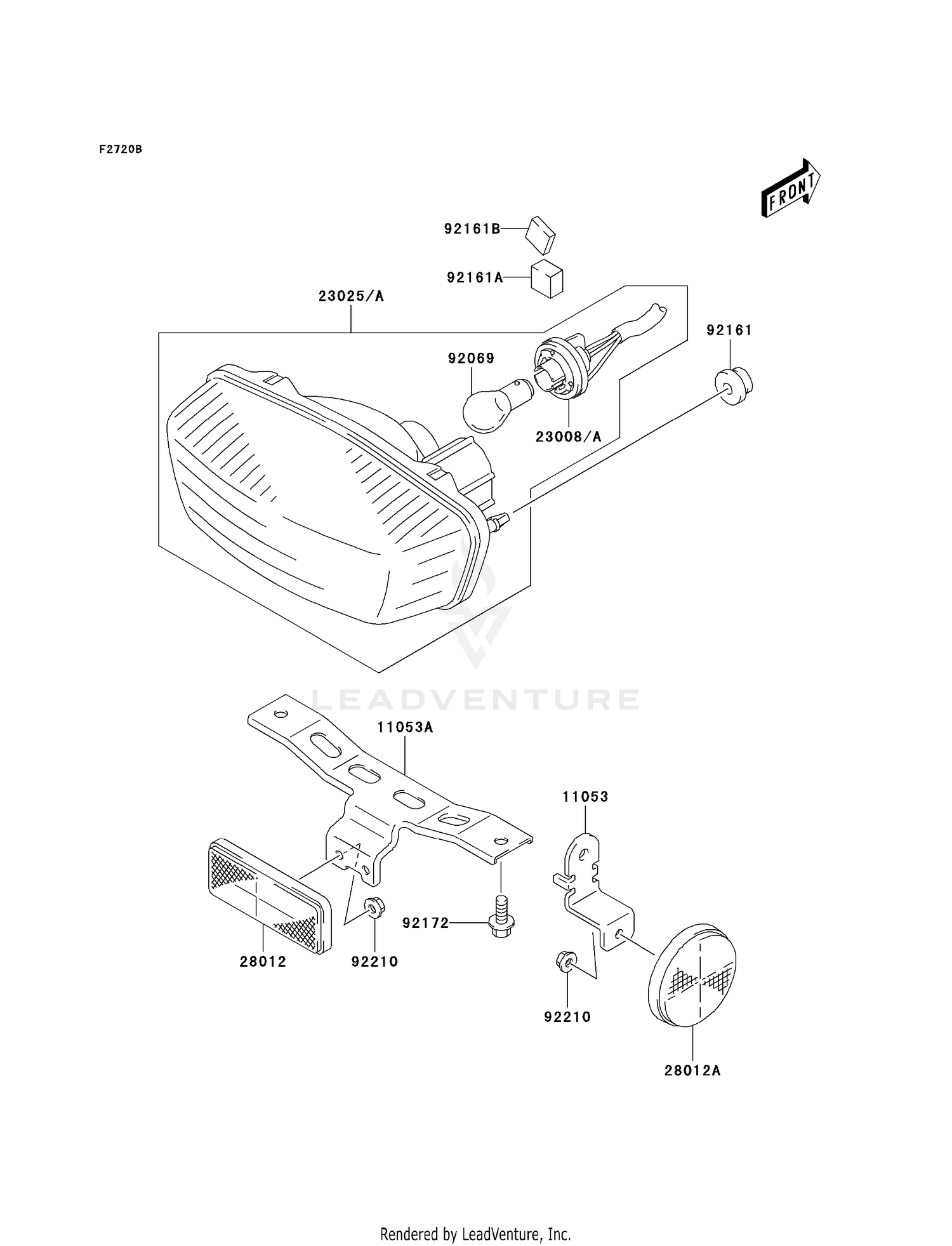 F2720B

FRONT

92161B

92161A

23025/A

92161

92069

23008/A

LEADVENTURE

11053A

11053

92172

28012

92210

92210

28012A

Rendered by LeadVenture, Inc.