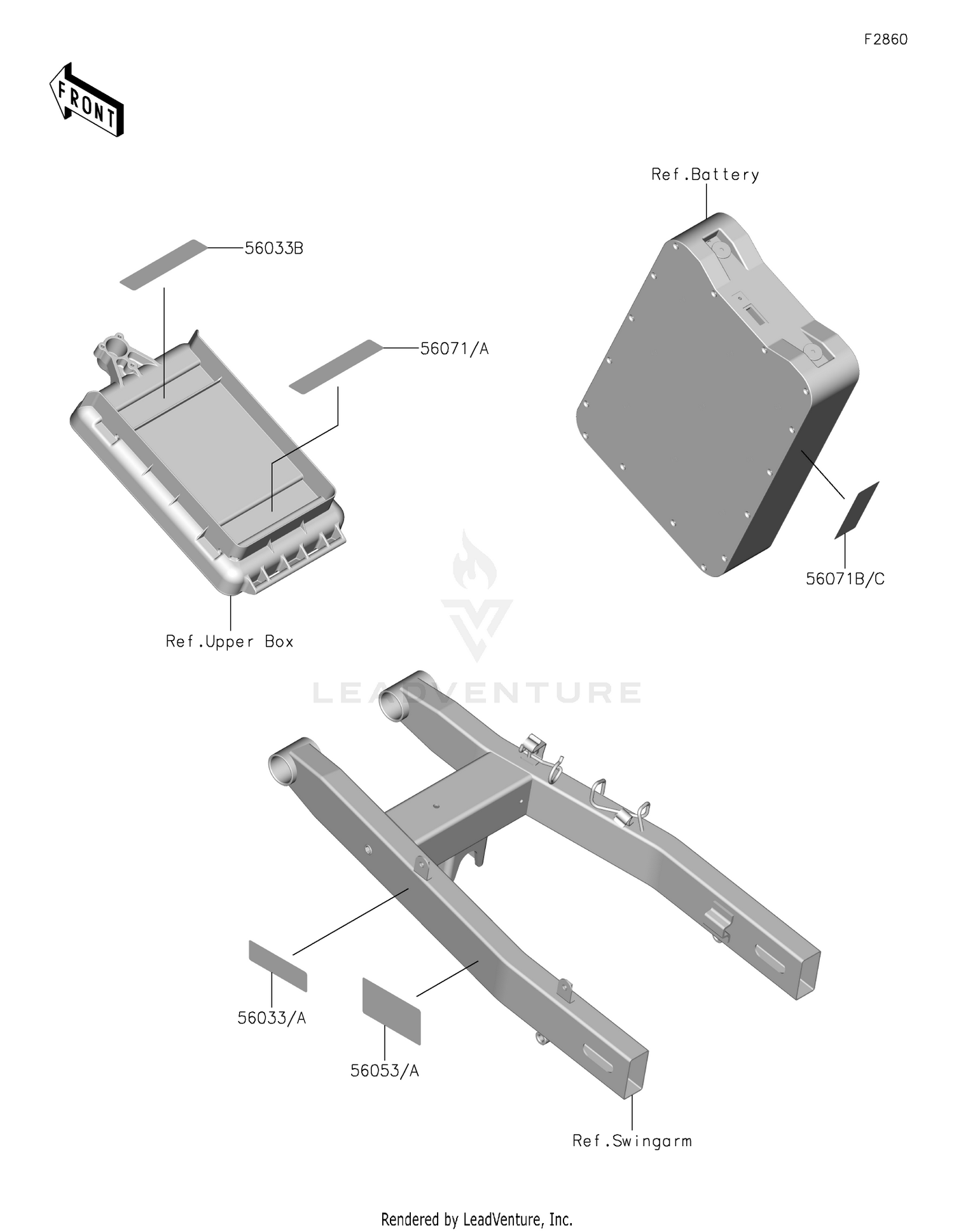 F2860

FRONT

Ref.Battery

56033B

56071/A

56071B/C

Ref.Upper Box

LEADVENTURE

56033/A

56053/A

Ref.Swingarm

Rendered by LeadVenture, Inc.