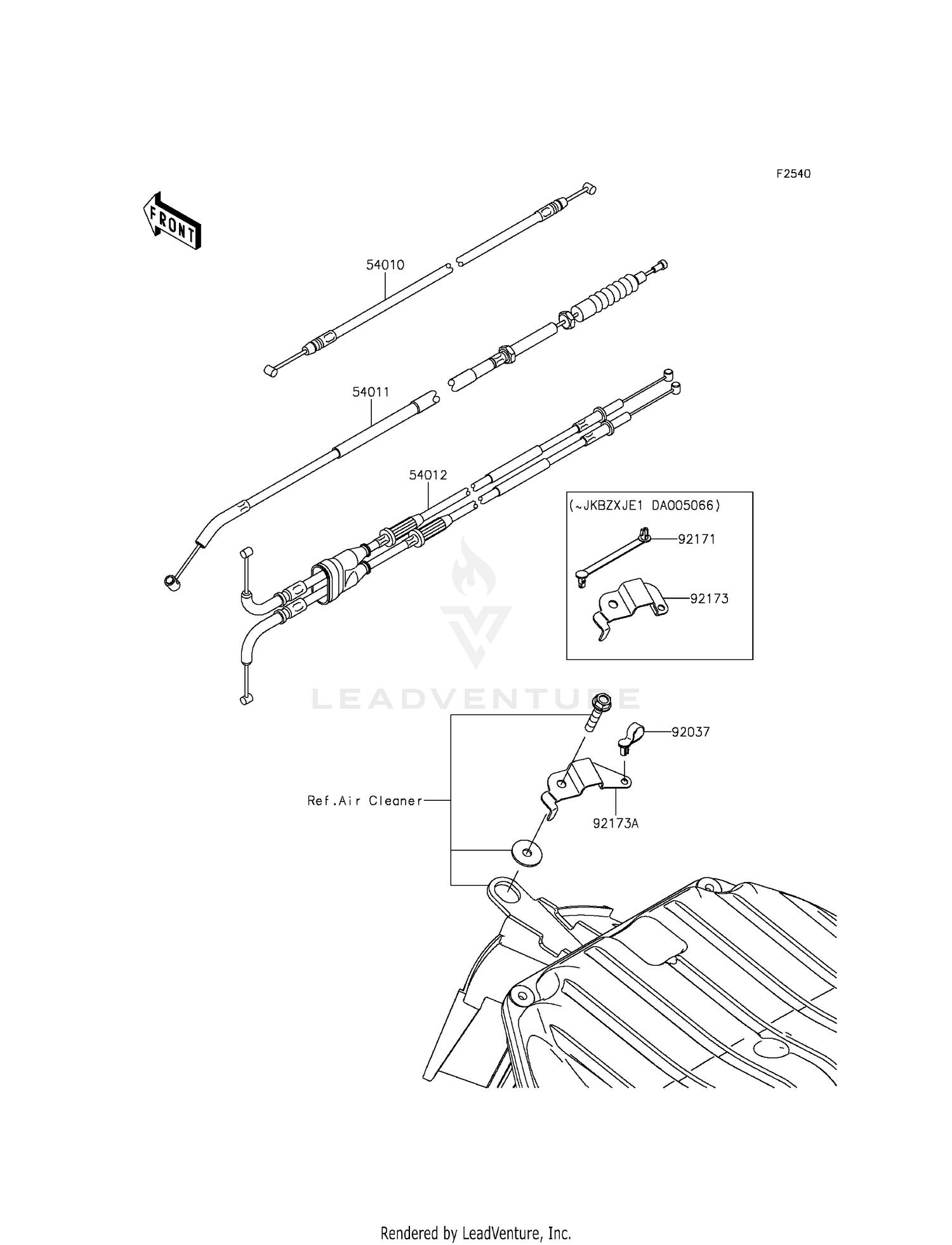 F2540

FRONT

54010

54011

54012

(~JKBZXJE1 DA005066)

92171

92173

LEADVENTURE

92037

Ref.Air Cleaner

92173A

Rendered by LeadVenture, Inc.