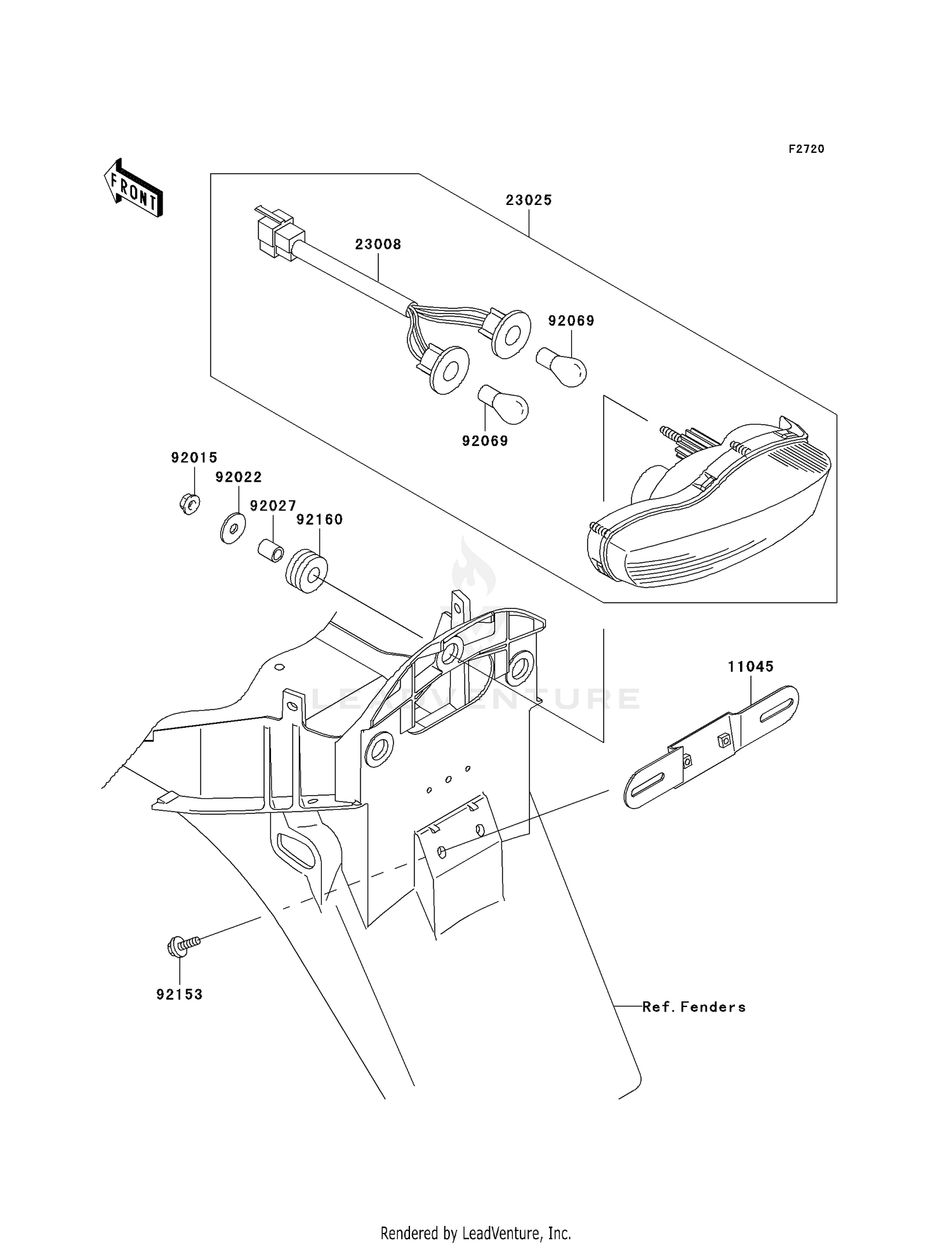 F2720

FRONT

23025

23008

92069

92069

92015

92022

92027

92160

LEADVENTURE

11045

92153

Ref. Fenders

Rendered by LeadVenture, Inc.