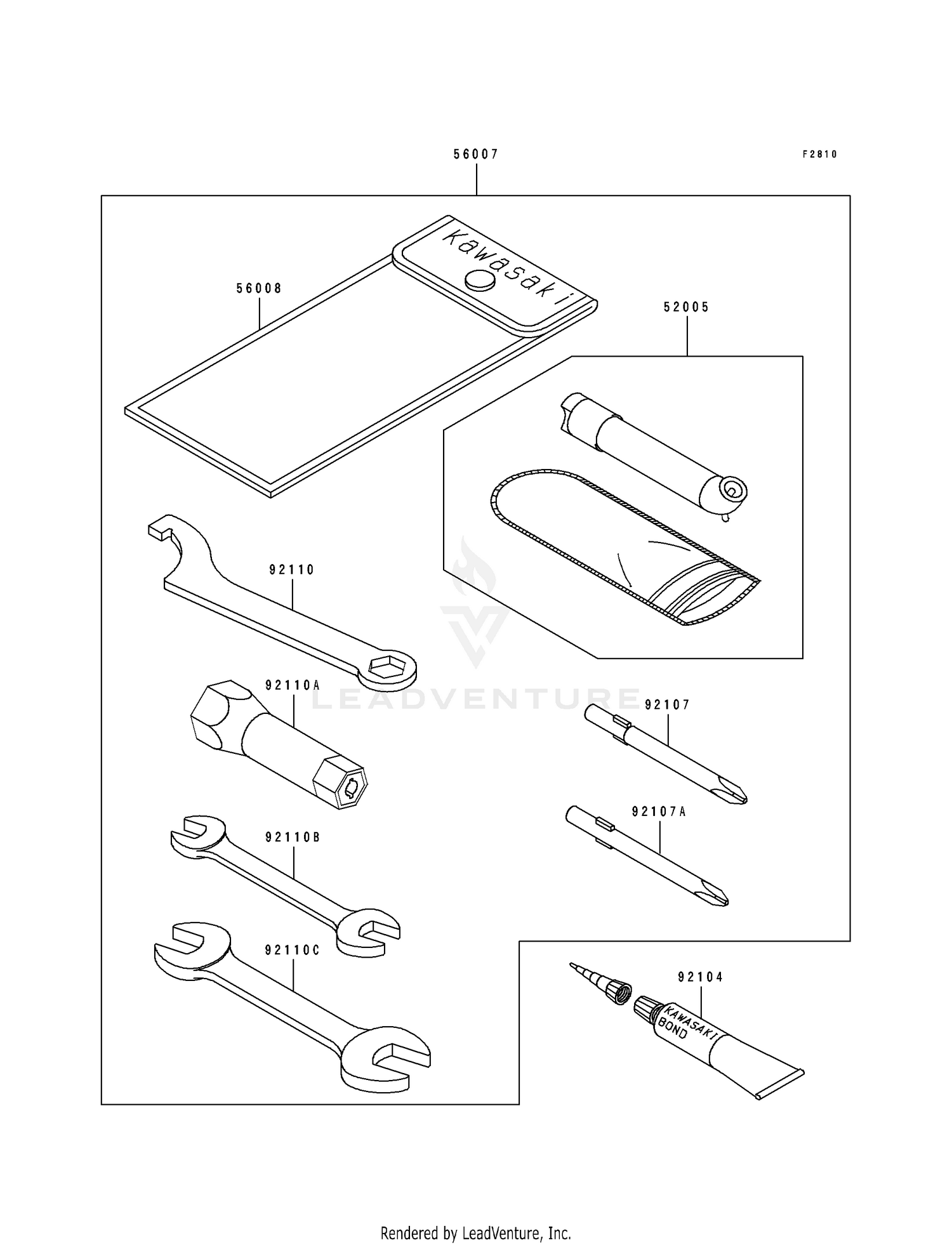 56007

F2810

Kawasaki

56008

52005

92110

92110A

LEADVENTURE

92107

92107A

92110B

92110C

92104

KAWASAKI BOND

Rendered by LeadVenture, Inc.