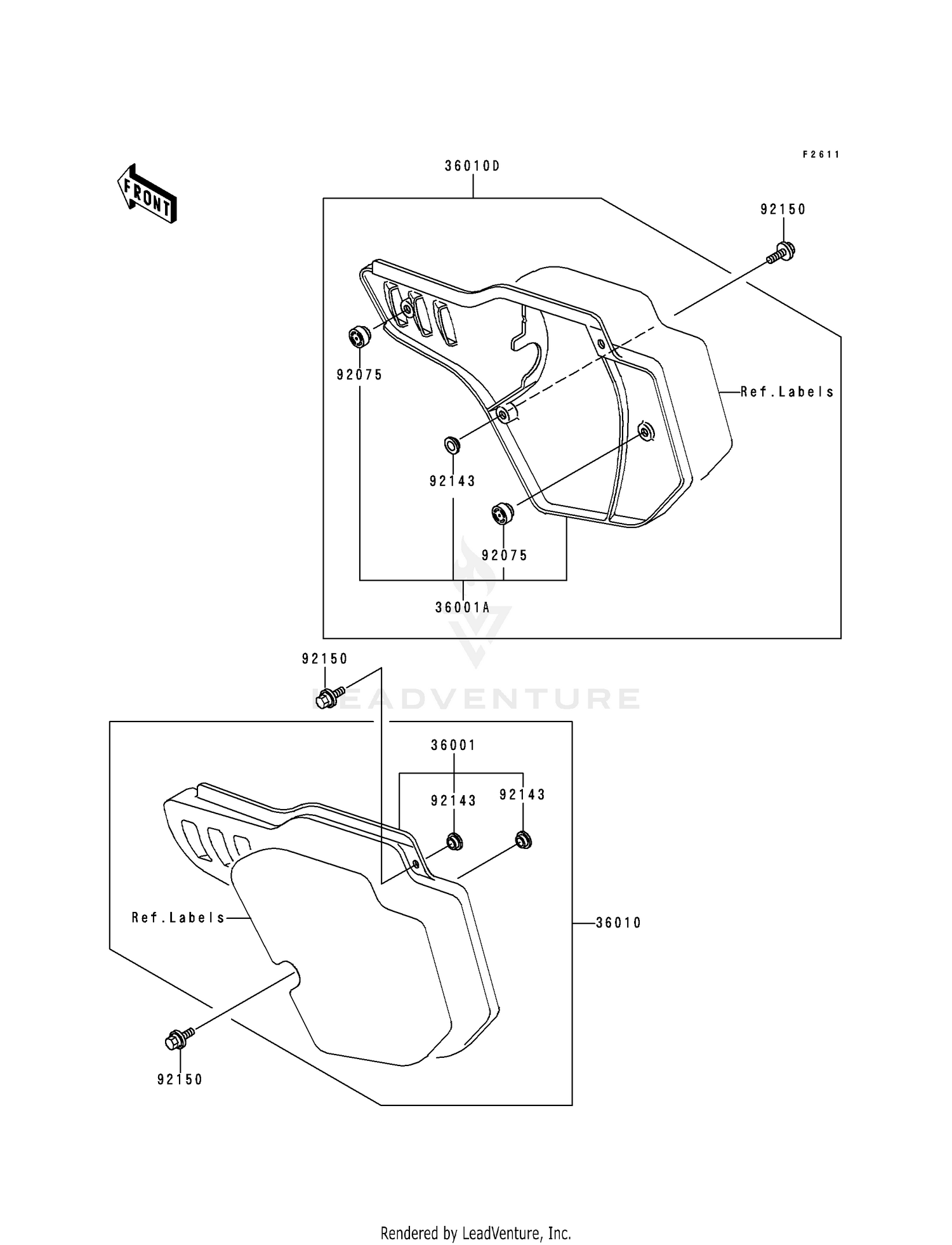 F2611

FRONT

36010D

92150

92075

Ref.Labels

92143

92075

36001A

LEADVENTURE

92150

36001

92143

92143

Ref.Labels

36010

92150

Rendered by LeadVenture, Inc.