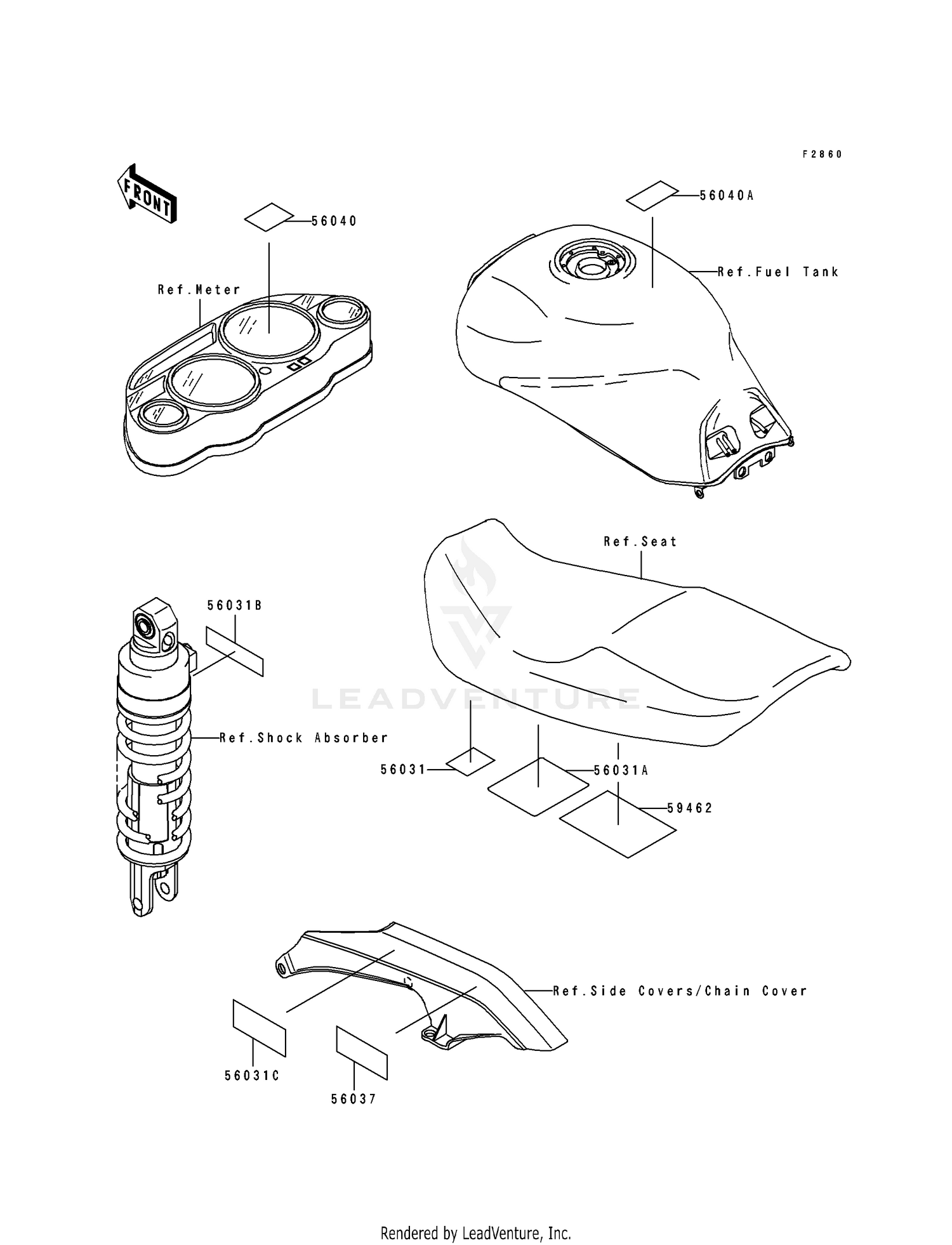 F2860

FRONT

56040

56040A

Ref.Meter

Ref.Fuel Tank

Ref.Seat

56031B

LEADVENTURE

Ref.Shock Absorber

56031

56031A

59462

Ref.Side Covers/Chain Cover

56031C

56037

Rendered by LeadVenture, Inc.