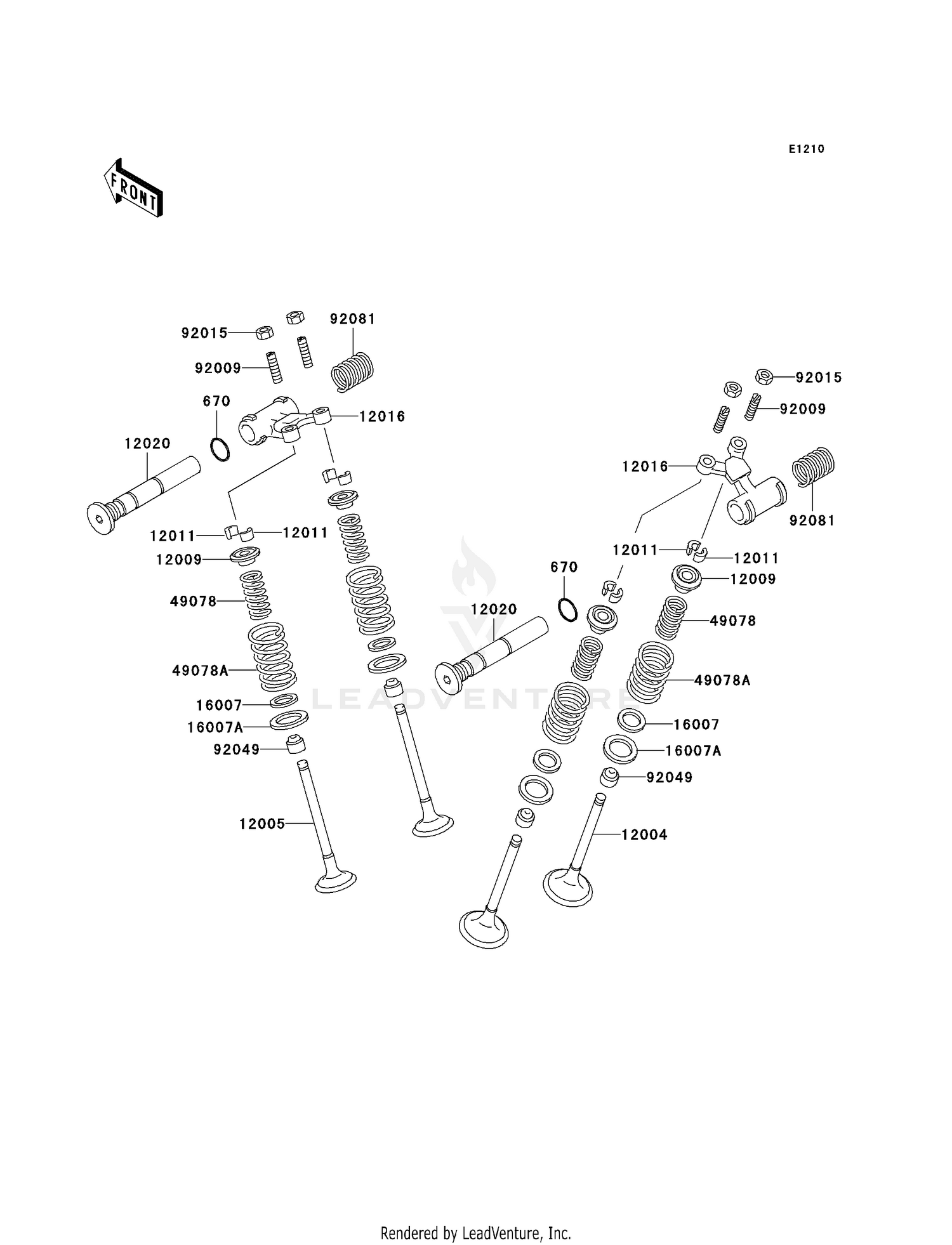 E1210

FRONT

92015
92081
92009
670
12016
12020
12011
12011
12009
49078
49078A
16007
16007A
92049
12005

92015
92009
12016
92081
12011
12011
670
12009
12020
49078
49078A
16007
16007A
92049
12004

LEADVENTURE

Rendered by LeadVenture, Inc.