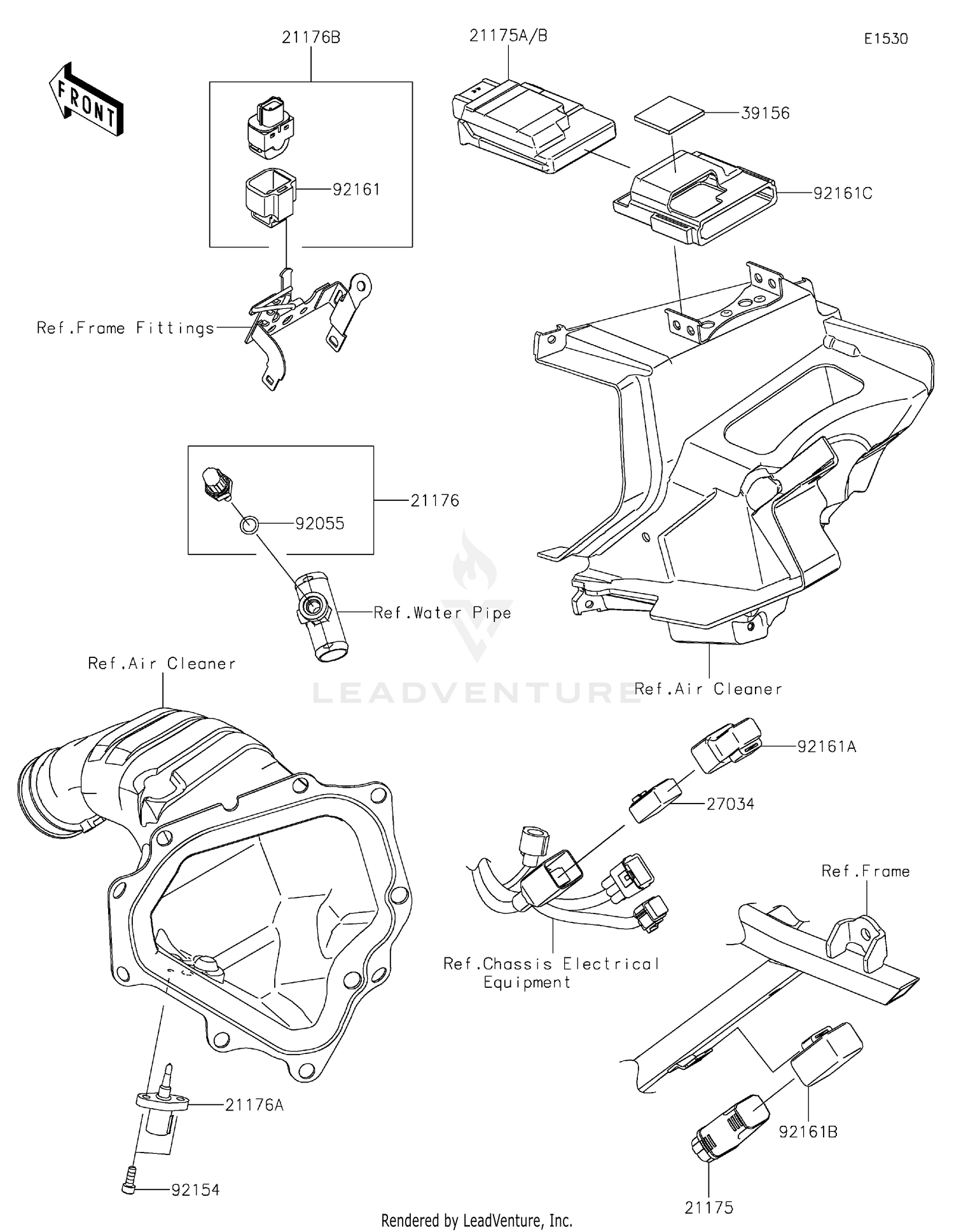 21176B

21175A/B

E1530

FRONT

39156

92161

92161C

Ref.Frame Fittings

21176

92055

Ref.Water Pipe

Ref.Air Cleaner

LEADVENTURE

Ref.Air Cleaner

92161A

27034

Ref.Frame

Ref.Chassis Electrical Equipment

21176A

92161B

92154

21175

Rendered by LeadVenture, Inc.