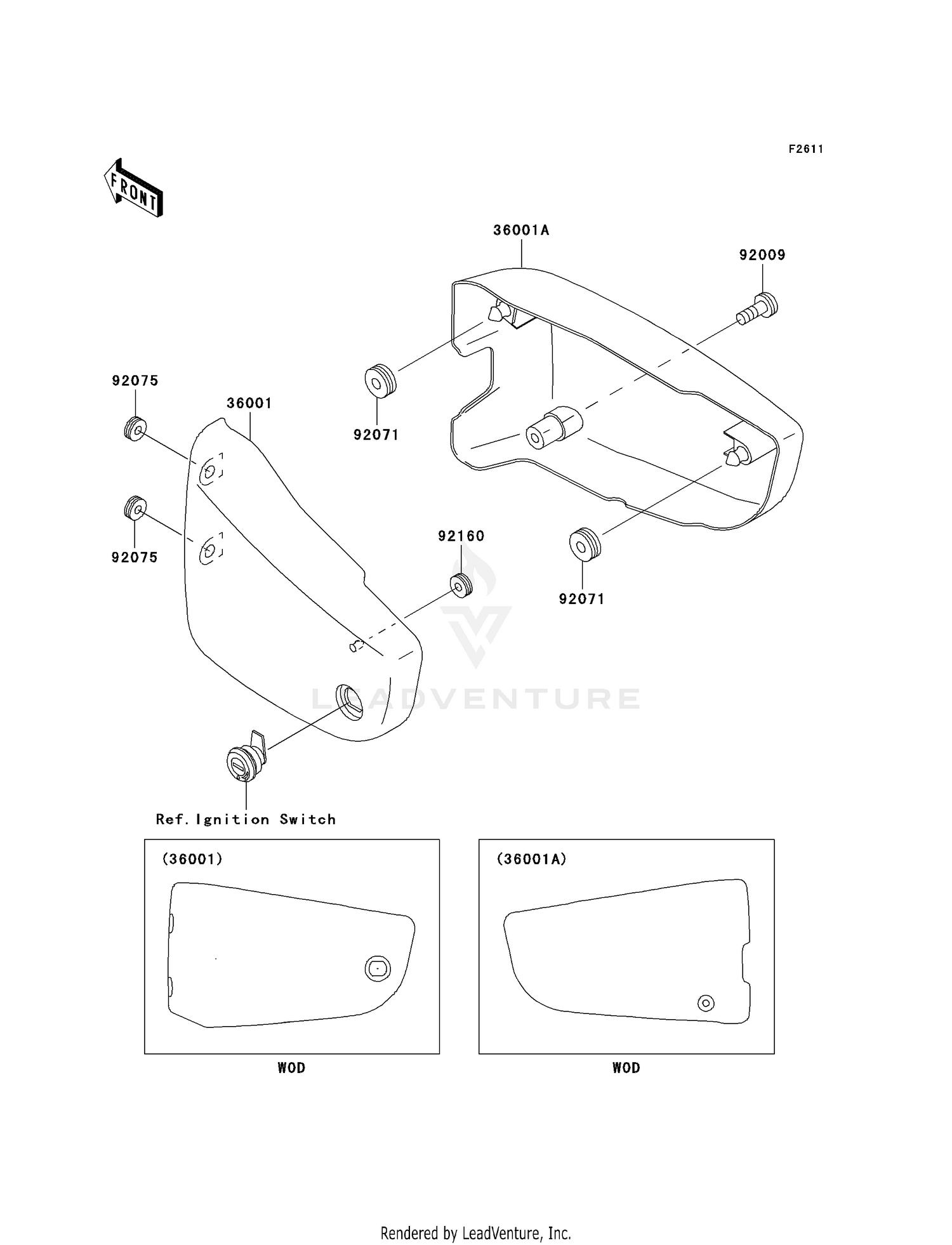 F2611

FRONT

36001A

92009

92075

36001

92071

92075

92160

92071

LEADVENTURE

Ref. Ignition Switch

(36001)

WOD

(36001A)

WOD

Rendered by LeadVenture, Inc.