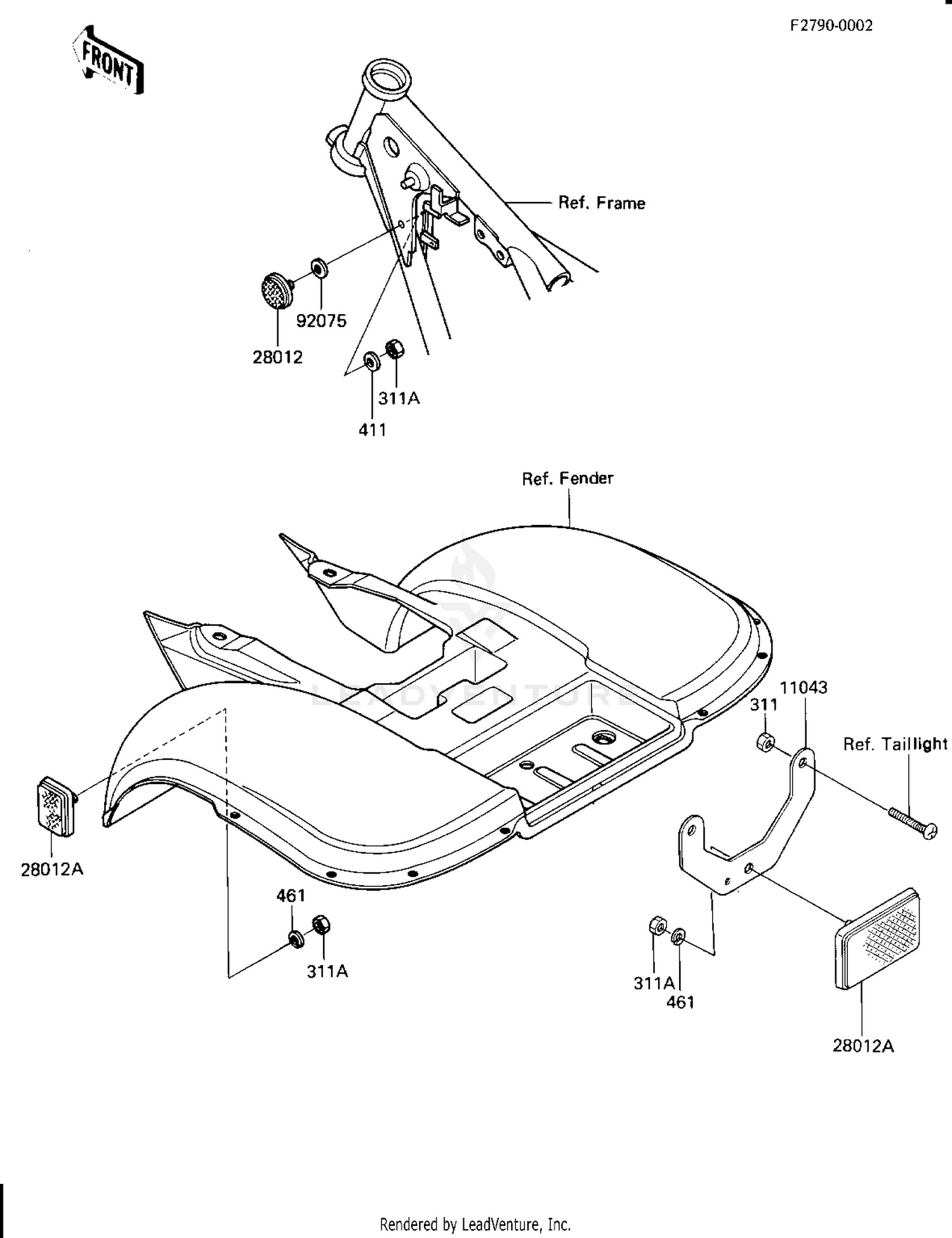 F2790-0002

FRONT

Ref. Frame

92075

28012

311A

411

Ref. Fender

LEADVENTURE

11043

311

Ref. Taillight

28012A

461

311A

311A

461

28012A

Rendered by LeadVenture, Inc.