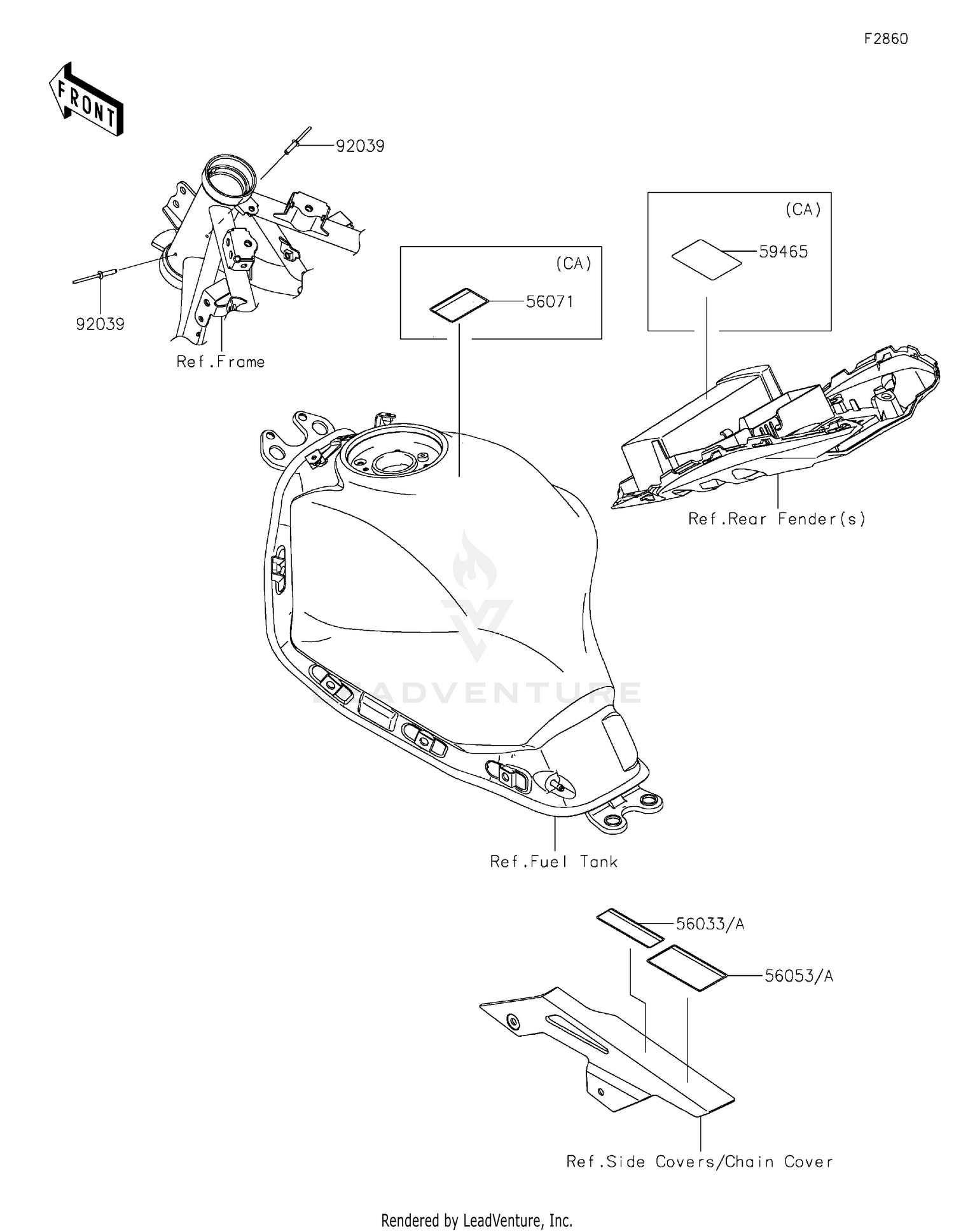 F2860

FRONT

92039

92039

Ref.Frame

(CA)

56071

(CA)

59465

Ref.Rear Fender(s)

LEADVENTURE

Ref.Fuel Tank

56033/A

56053/A

Ref.Side Covers/Chain Cover

Rendered by LeadVenture, Inc.