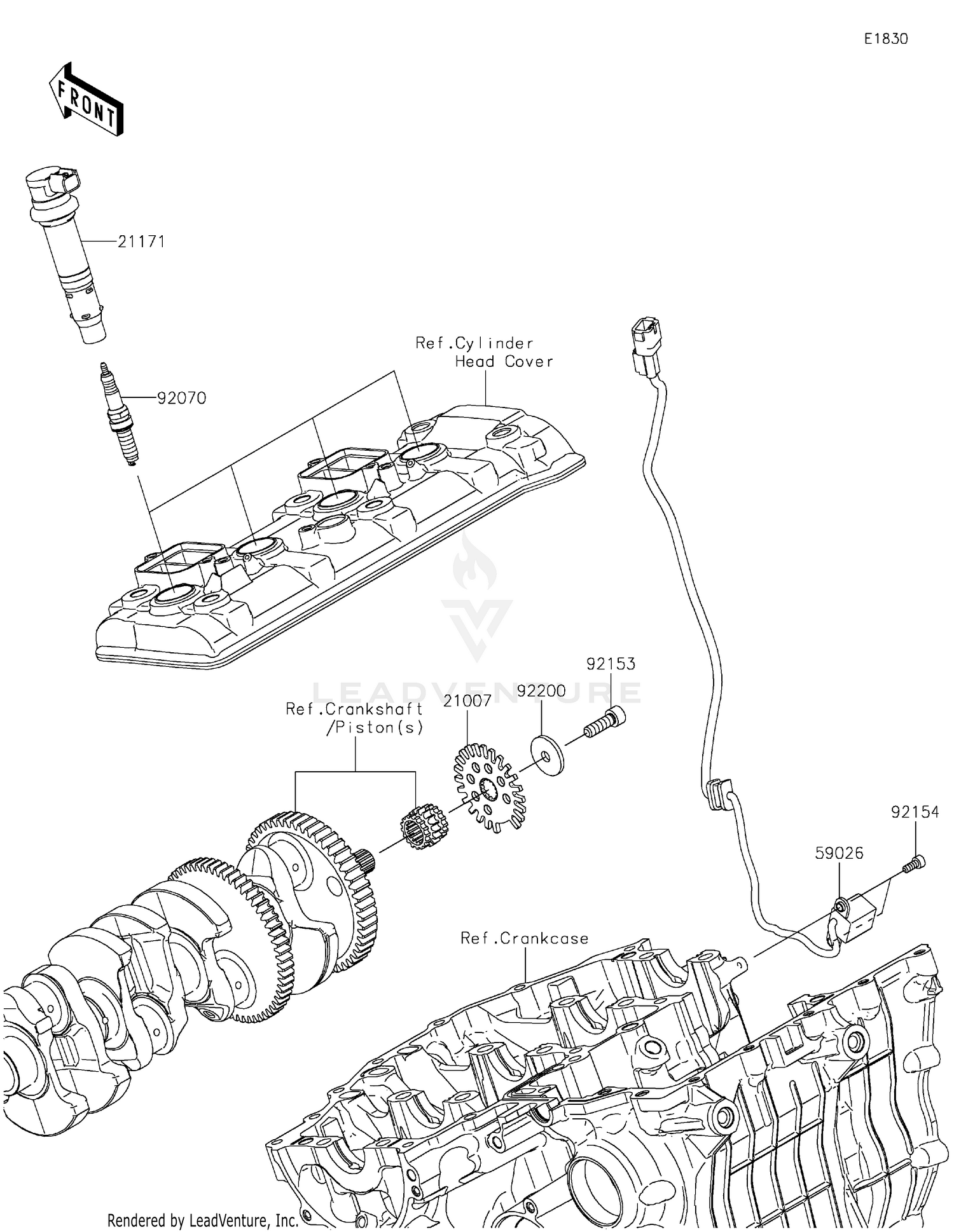 E1830

FRONT

21171

92070

Ref.Cylinder Head Cover

LEADVENTURE

92153

92200

21007

Ref.Crankshaft /Piston(s)

92154

59026

Ref.Crankcase

Rendered by LeadVenture, Inc.