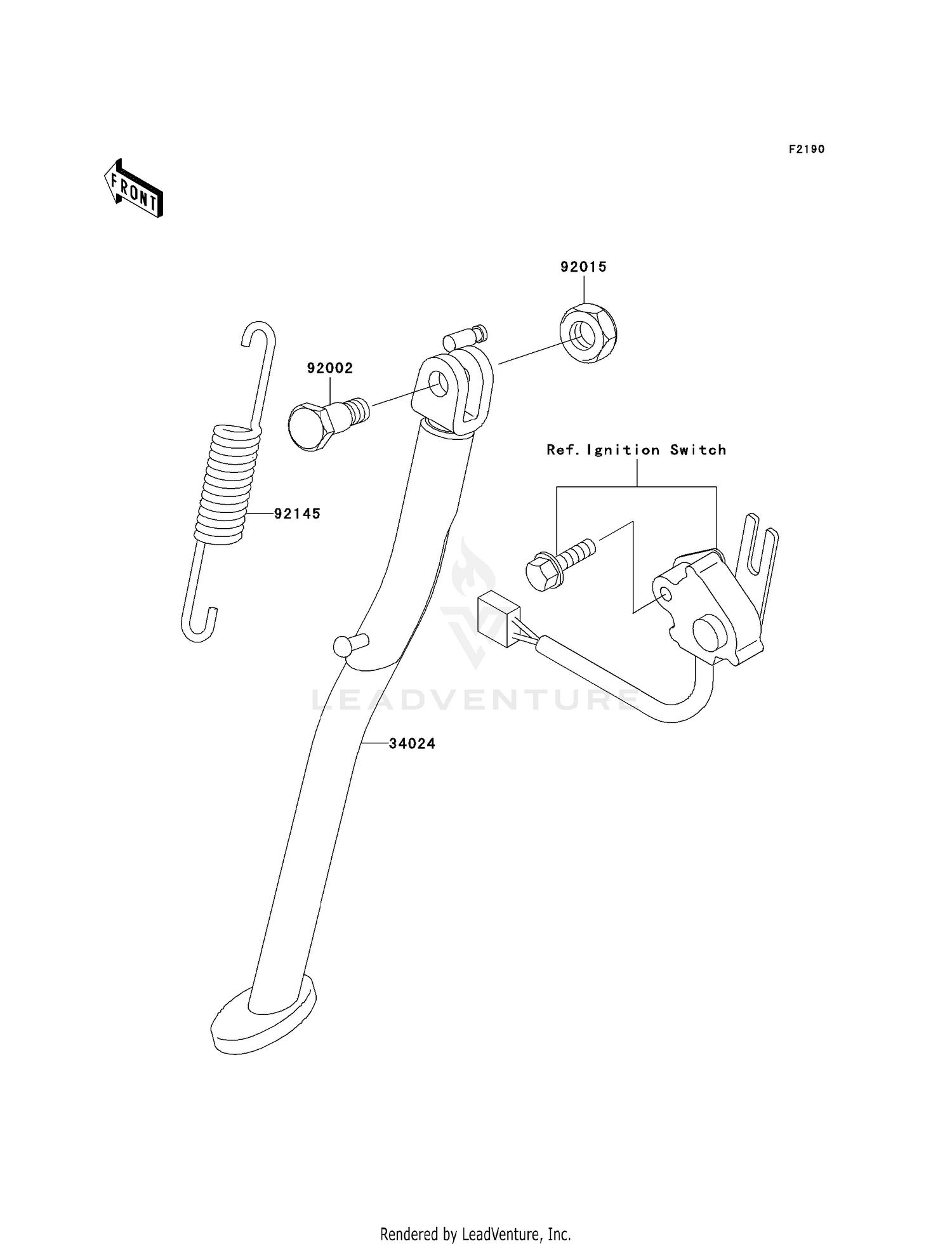 F2190

FRONT

92015

92002

Ref. Ignition Switch

92145

LEADVENTURE

34024

Rendered by LeadVenture, Inc.