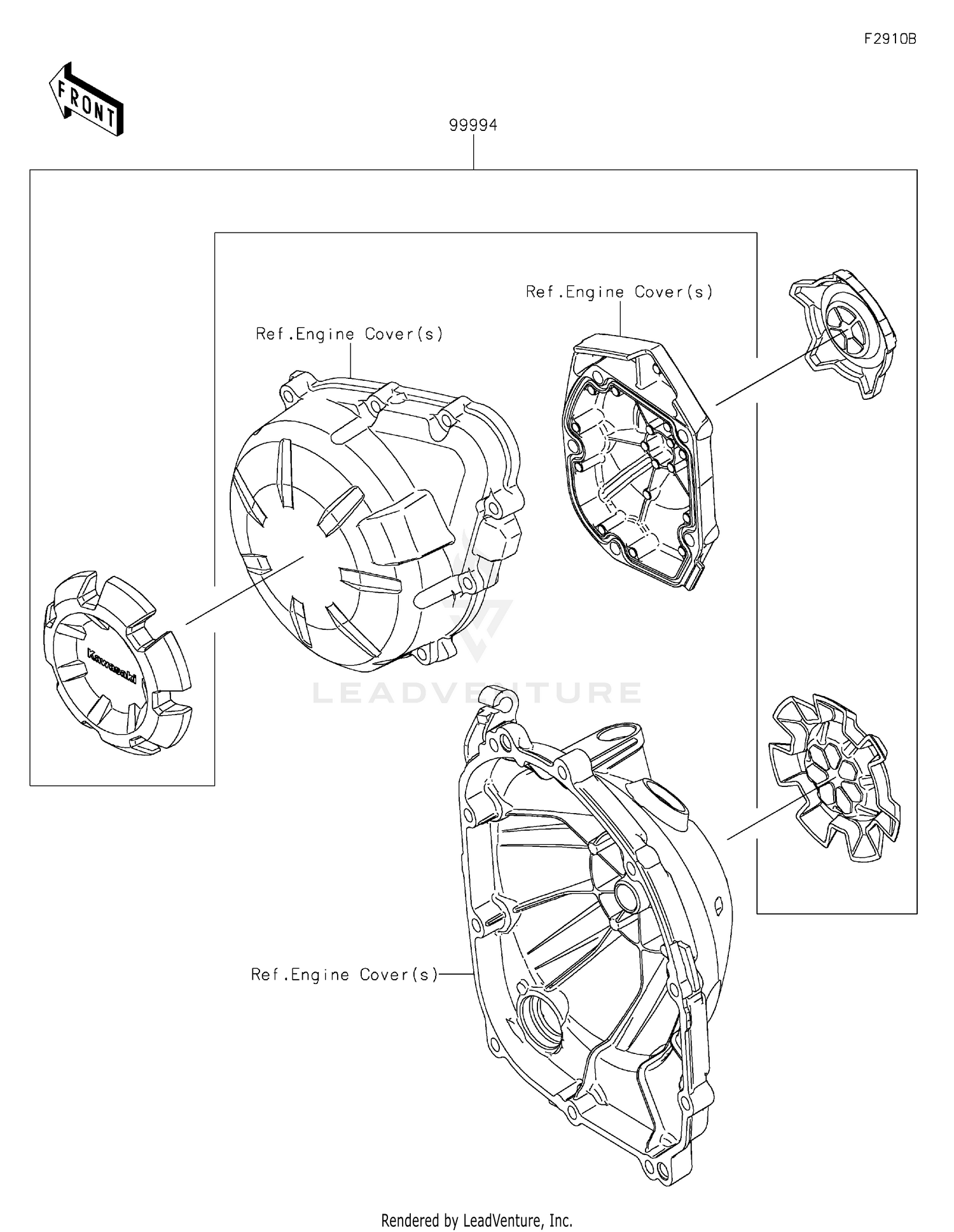 F2910B

FRONT

99994

Ref.Engine Cover(s)

Ref.Engine Cover(s)

Kawasaki

LEADVENTURE

Ref.Engine Cover(s)

Rendered by LeadVenture, Inc.