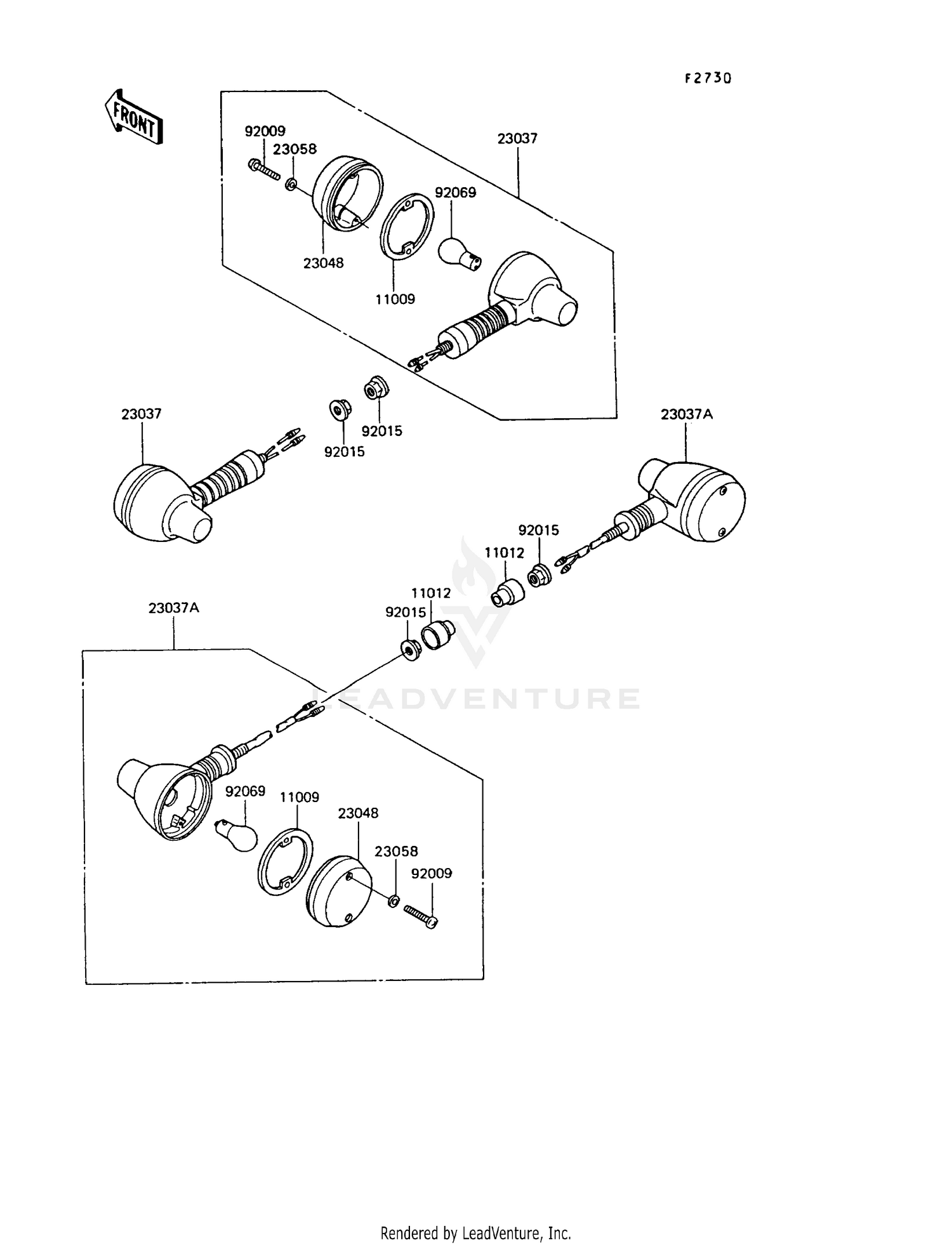 F2730

FRONT

92009
23058
23037
92069
23048
11009

23037
92015
92015
23037A

92015
11012
11012
92015

23037A
LEADVENTURE

92069
11009
23048
23058
92009

Rendered by LeadVenture, Inc.