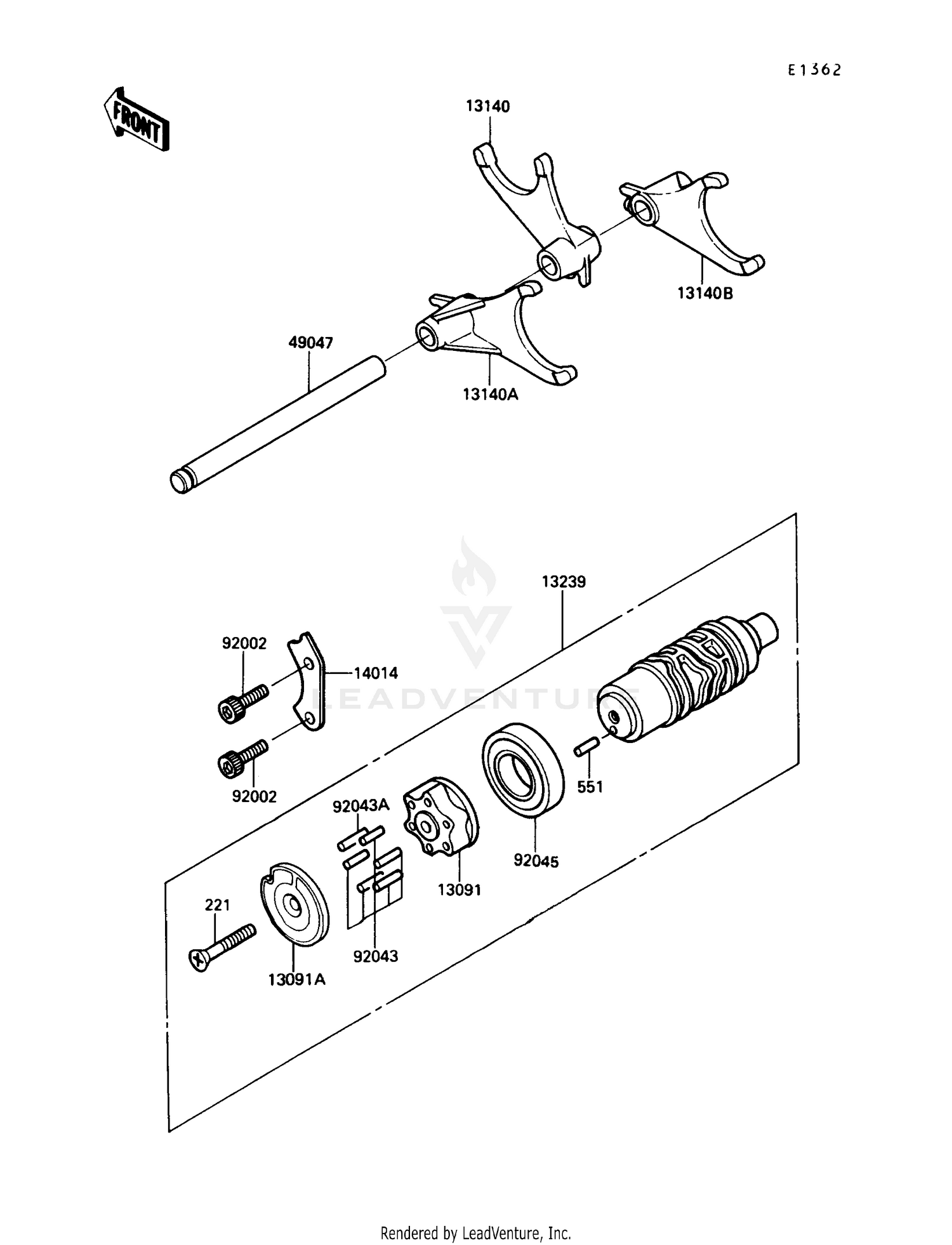 E1362

FRONT

13140

13140B

49047

13140A

LEADVENTURE

13239

92002

14014

92002

551

92043A

92045

13091

221

92043

13091A

Rendered by LeadVenture, Inc.