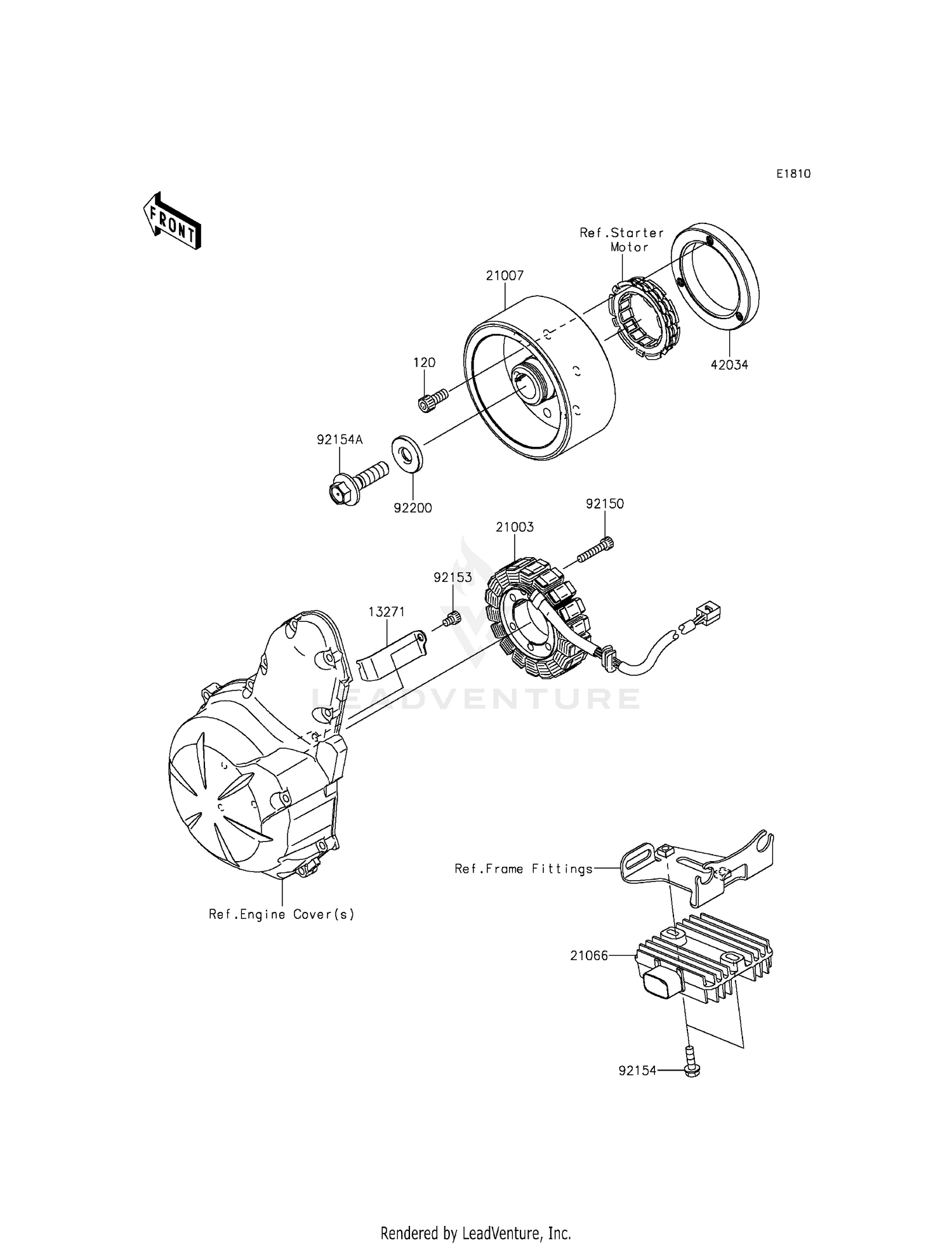 E1810

FRONT

Ref.Starter Motor

21007

42034

120

92154A

92200

92150

21003

92153

13271

LEADVENTURE

Ref.Frame Fittings

Ref.Engine Cover(s)

21066

92154

Rendered by LeadVenture, Inc.