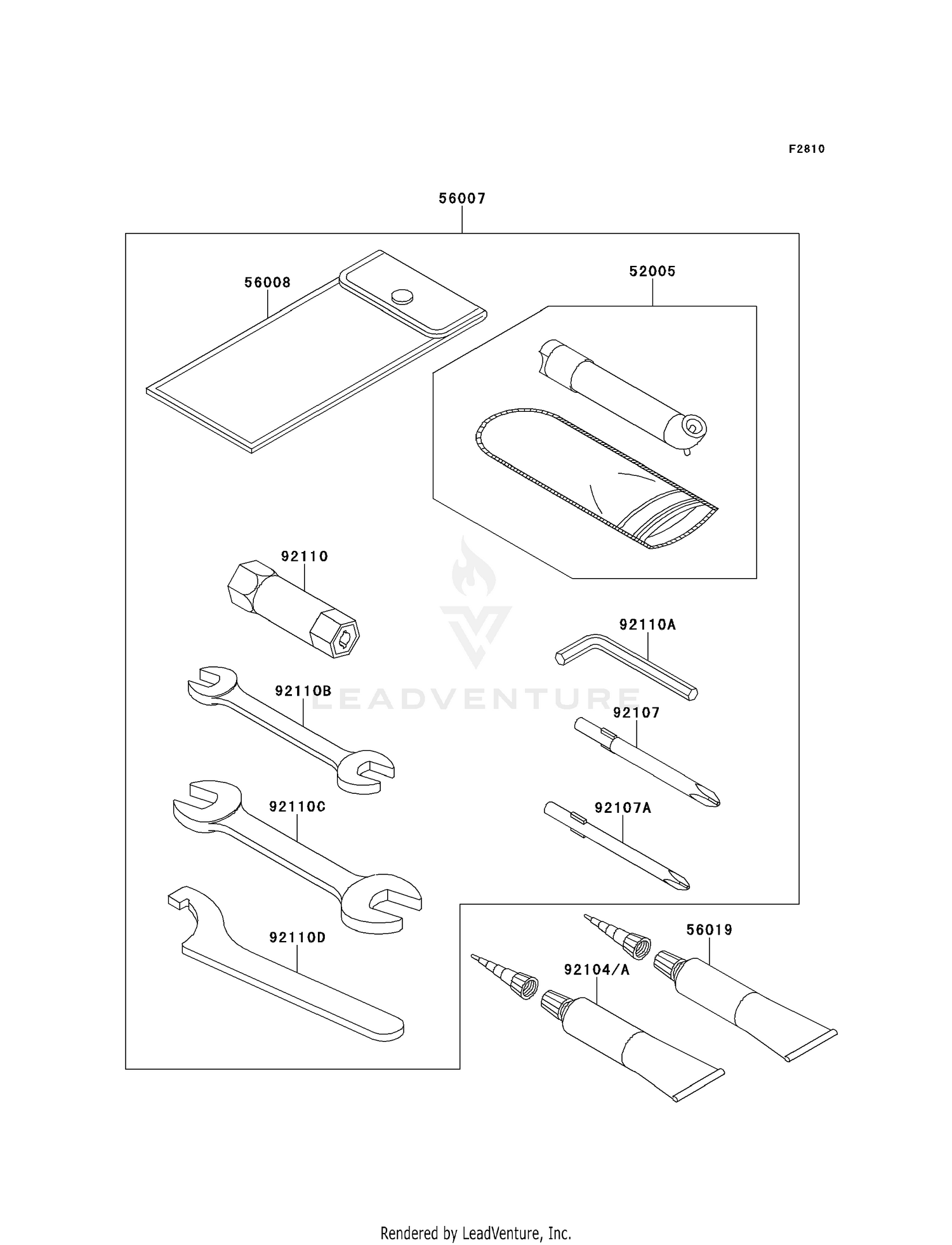 F2810

56007

56008

52005

92110

92110A

92110B

LEADVENTURE

92107

92110C

92107A

92110D

56019

92104/A

Rendered by LeadVenture, Inc.