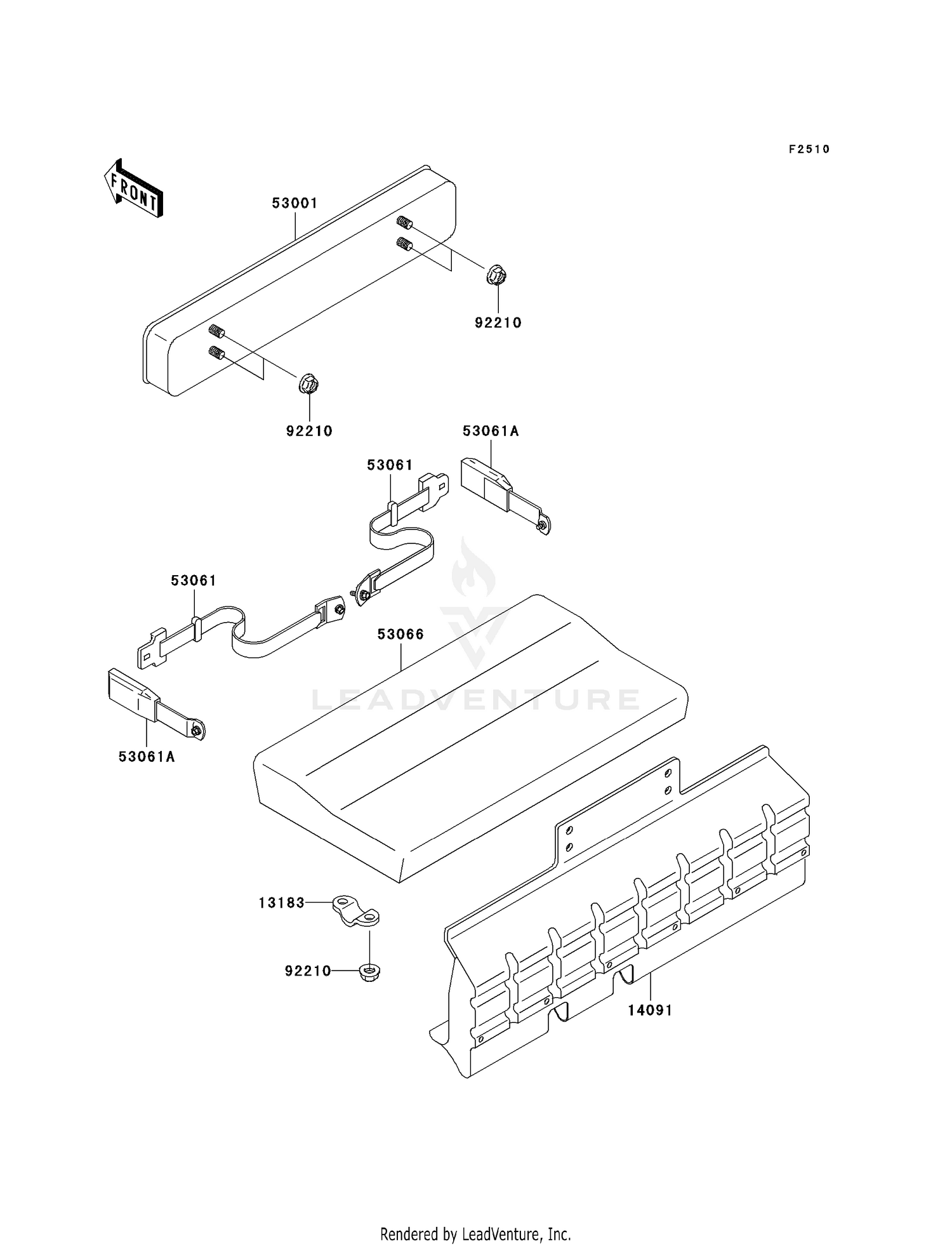 F2510

FRONT

53001

92210

92210

53061A

53061

53061

53066

LEADVENTURE

53061A

13183

92210

14091

Rendered by LeadVenture, Inc.