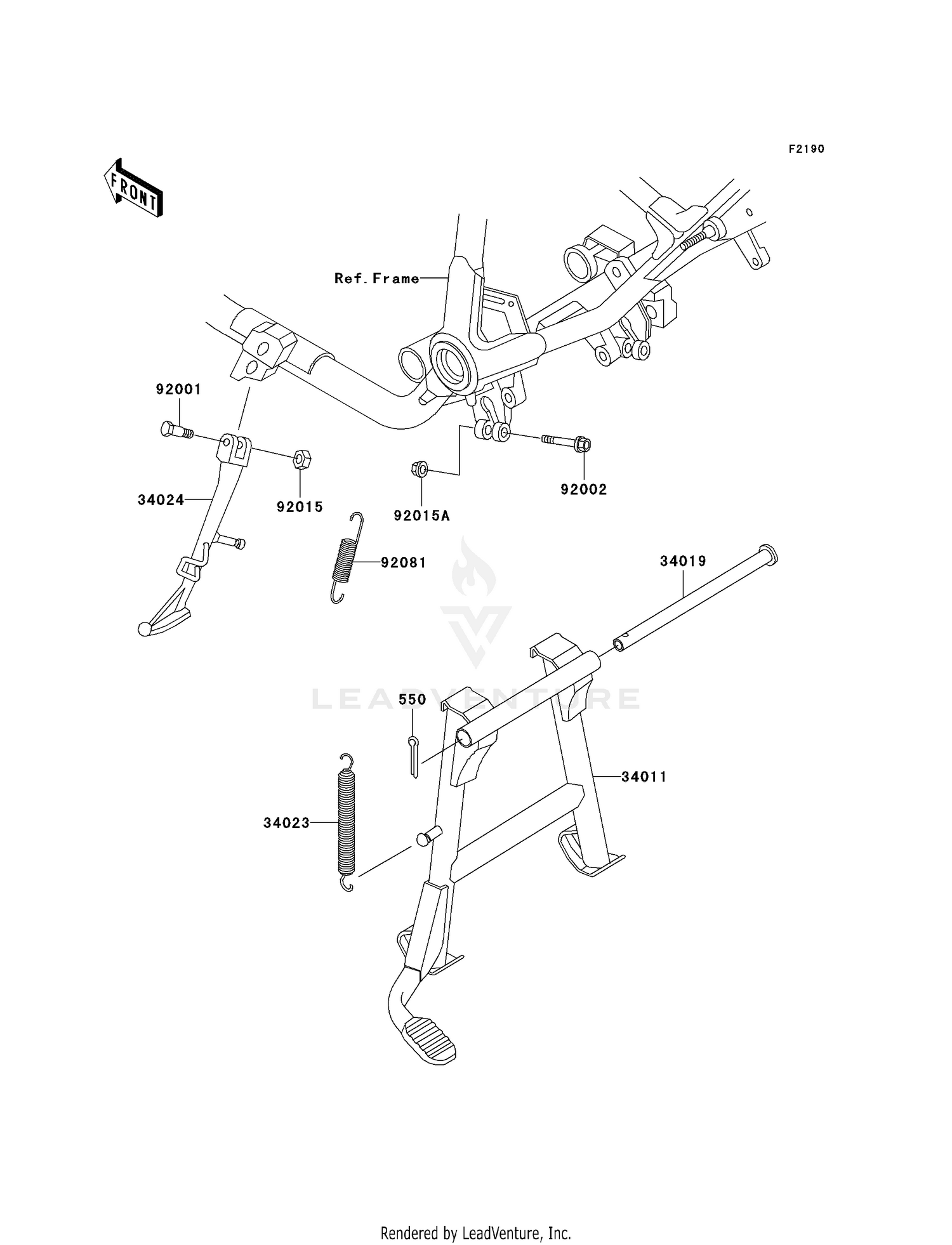 F2190

FRONT

Ref. Frame

92001

34024

92015

92015A

92002

92081

34019

LEADVENTURE

550

34011

34023

Rendered by LeadVenture, Inc.