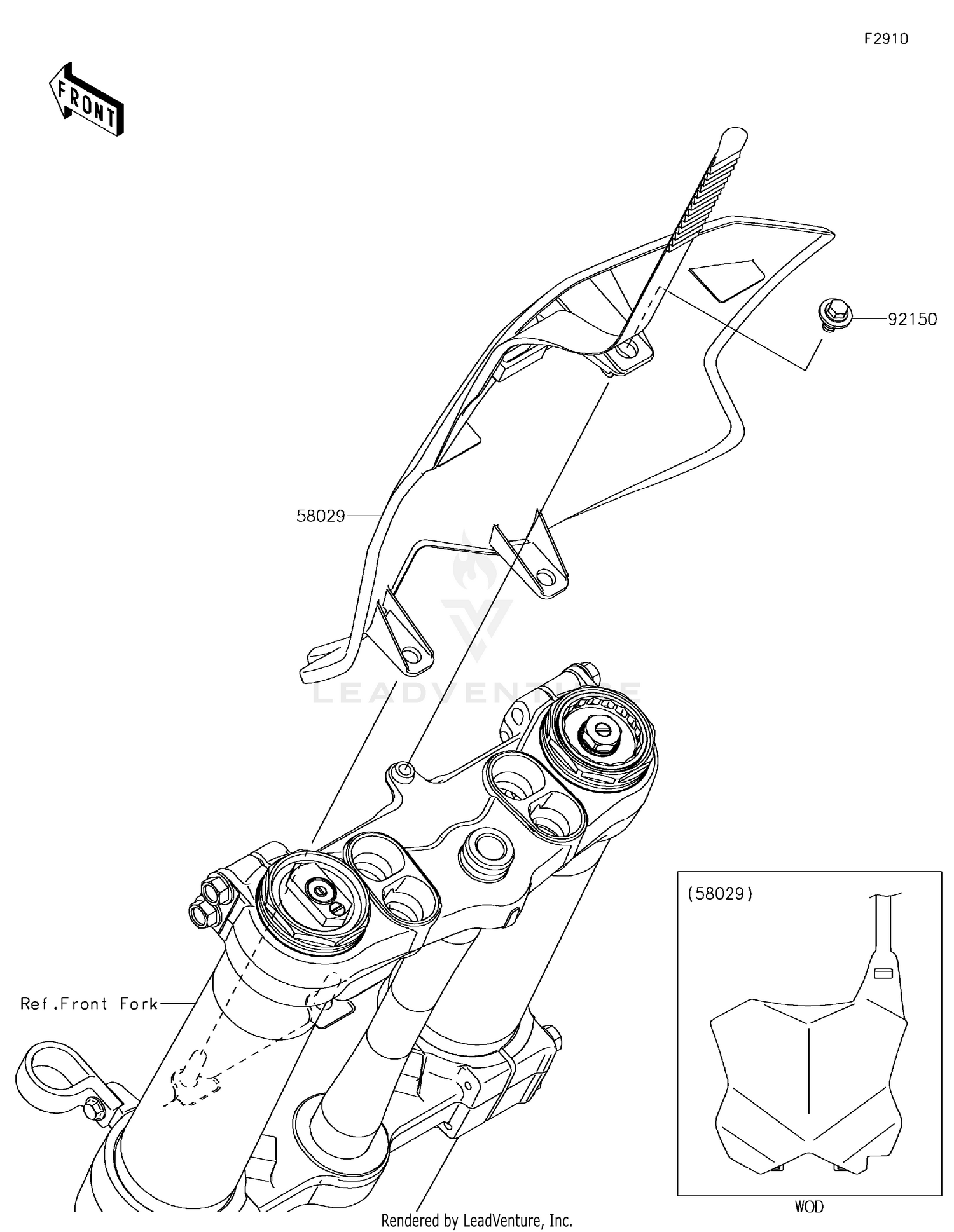 F2910

FRONT

92150

58029

LEADVENTURE

Ref.Front Fork

(58029)

WOD

Rendered by LeadVenture, Inc.