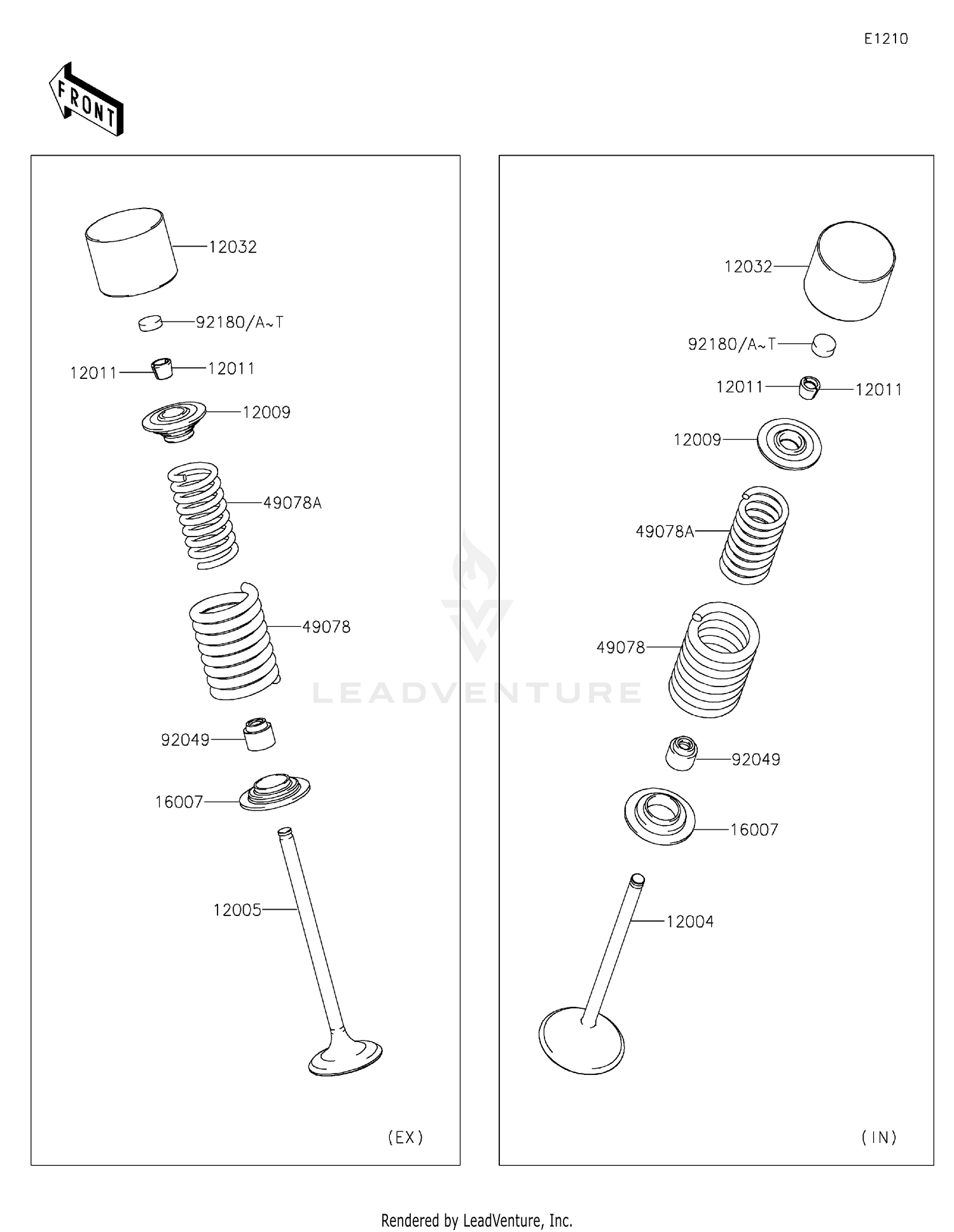 E1210

FRONT

12032
92180/A~T
12011
12011
12009
49078A
49078
92049
16007
12005
(EX)

12032
92180/A~T
12011
12011
12009
49078A
49078
92049
16007
12004
(IN)

LEADVENTURE

Rendered by LeadVenture, Inc.