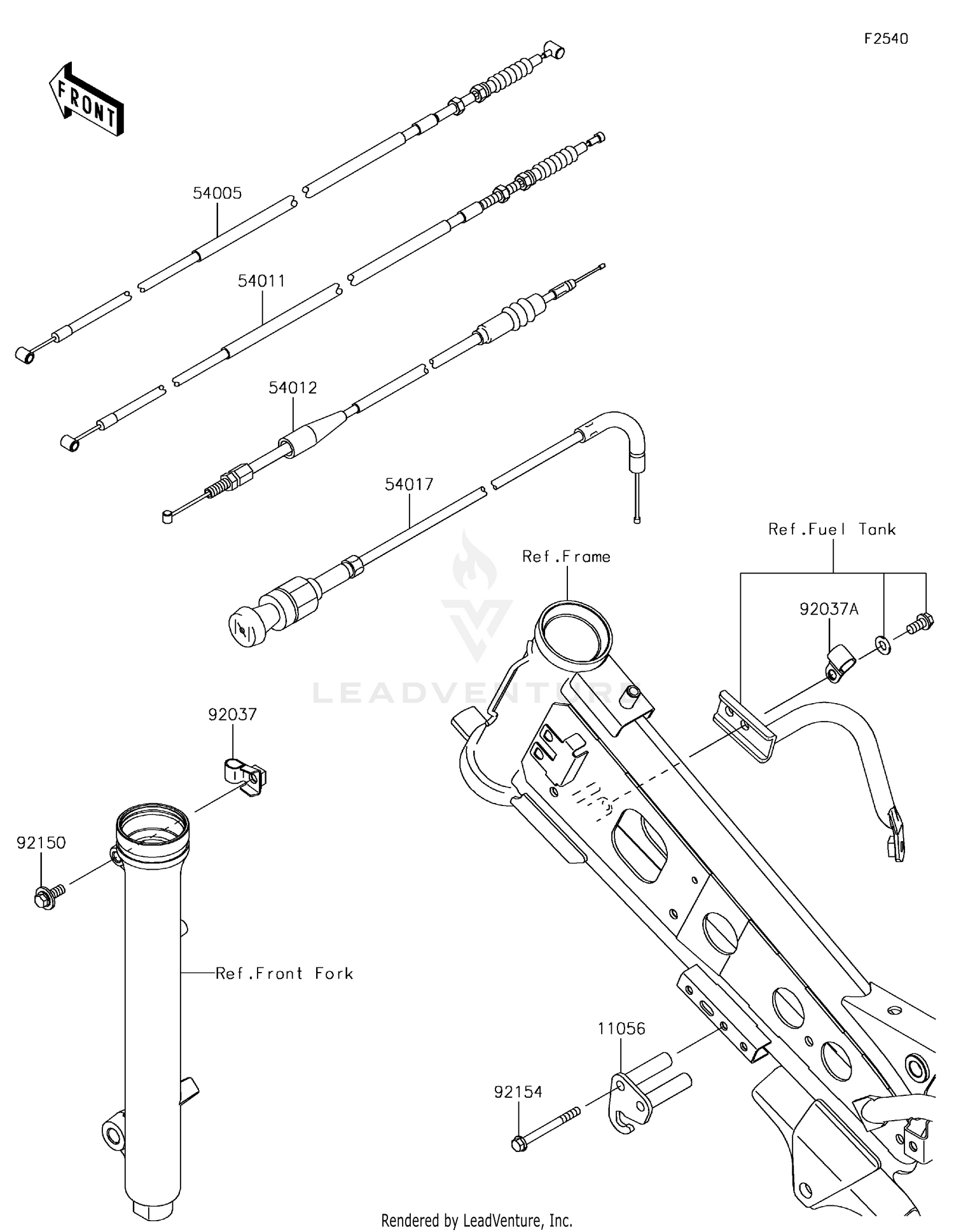 F2540

FRONT

54005

54011

54012

54017

Ref.Fuel Tank

Ref.Frame

92037A

LEADVENTURE

92037

92150

Ref.Front Fork

11056

92154

Rendered by LeadVenture, Inc.