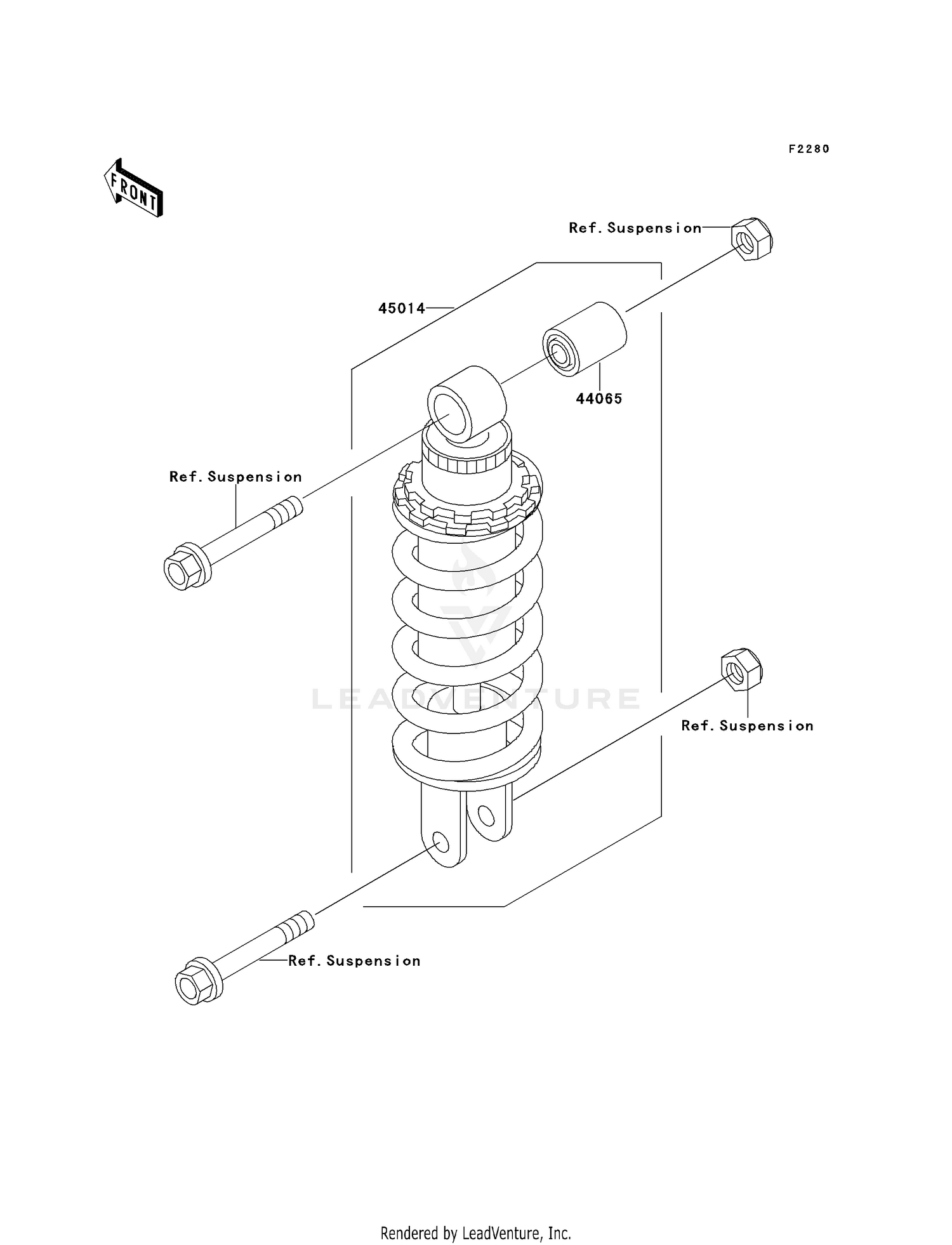 F2280

FRONT

Ref. Suspension

45014

44065

Ref. Suspension

LEADVENTURE

Ref. Suspension

Ref. Suspension

Rendered by LeadVenture, Inc.