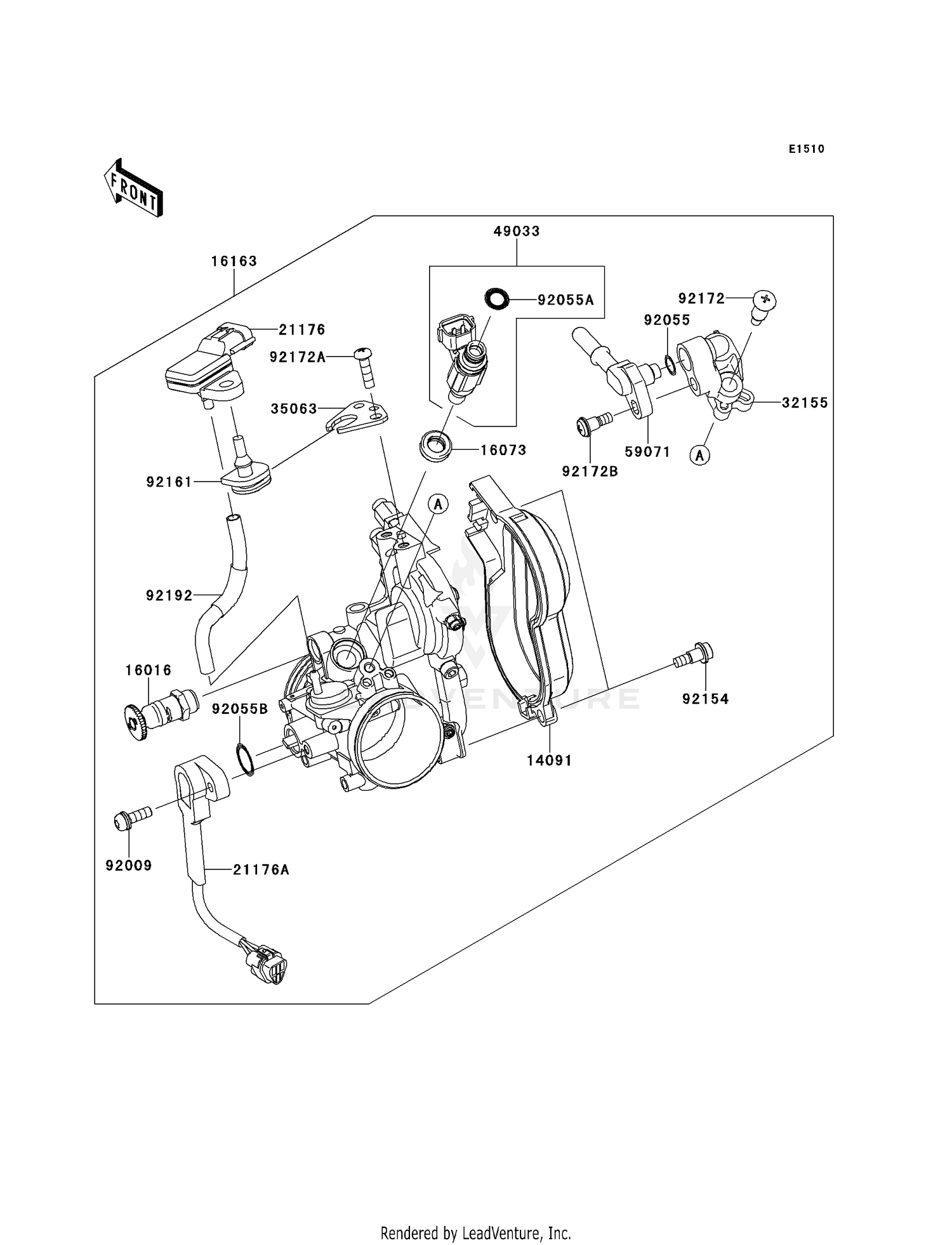 E1510

FRONT

16163

49033

92055A

92172

92055

21176

92172A

35063

32155

16073

59071

92172B

A

92161

A

92192

16016

92055B

92154

14091

92009

21176A

LEADVENTURE

Rendered by LeadVenture, Inc.