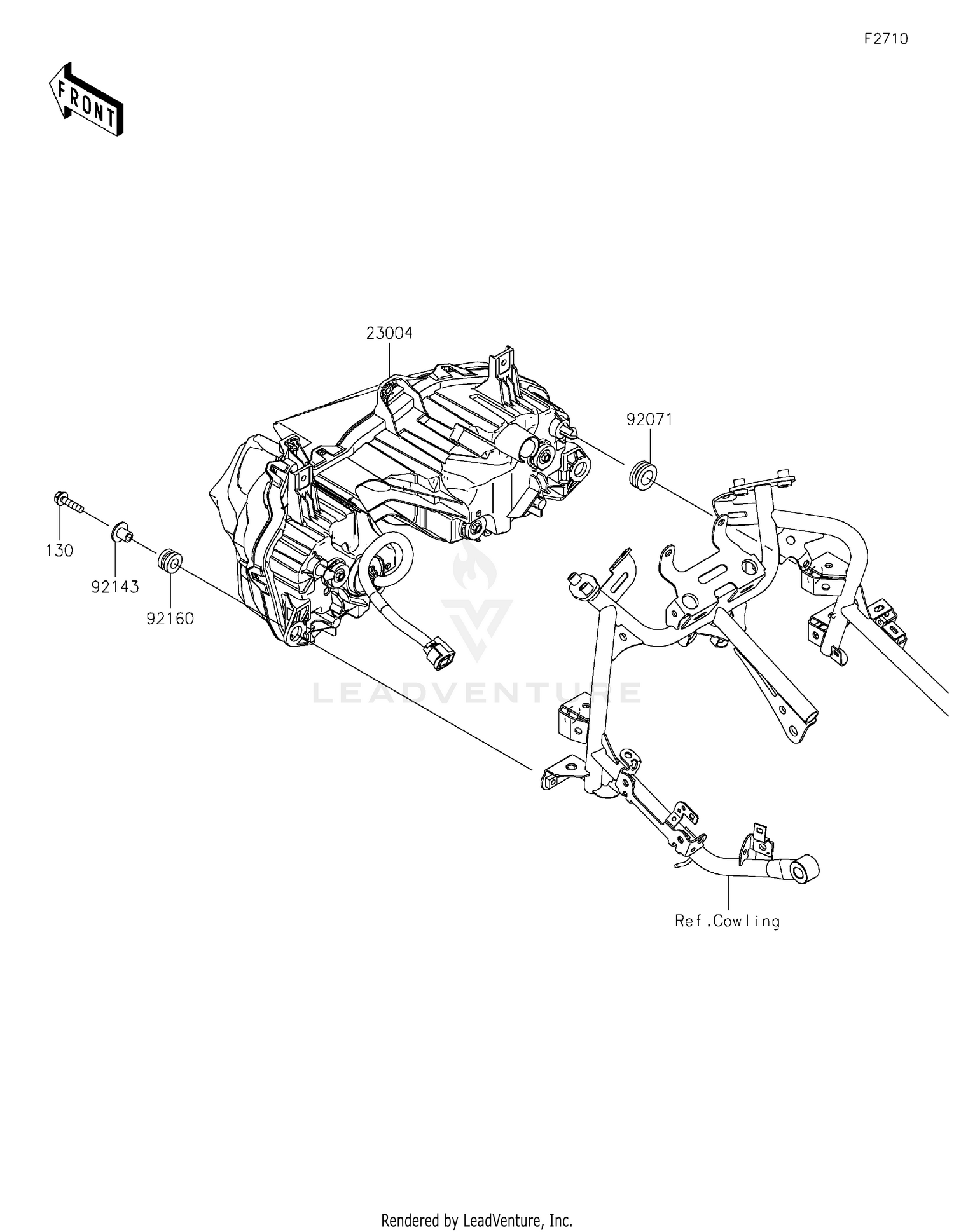 F2710

FRONT

23004

92071

130

92143

92160

LEADVENTURE

Ref.Cowling

Rendered by LeadVenture, Inc.