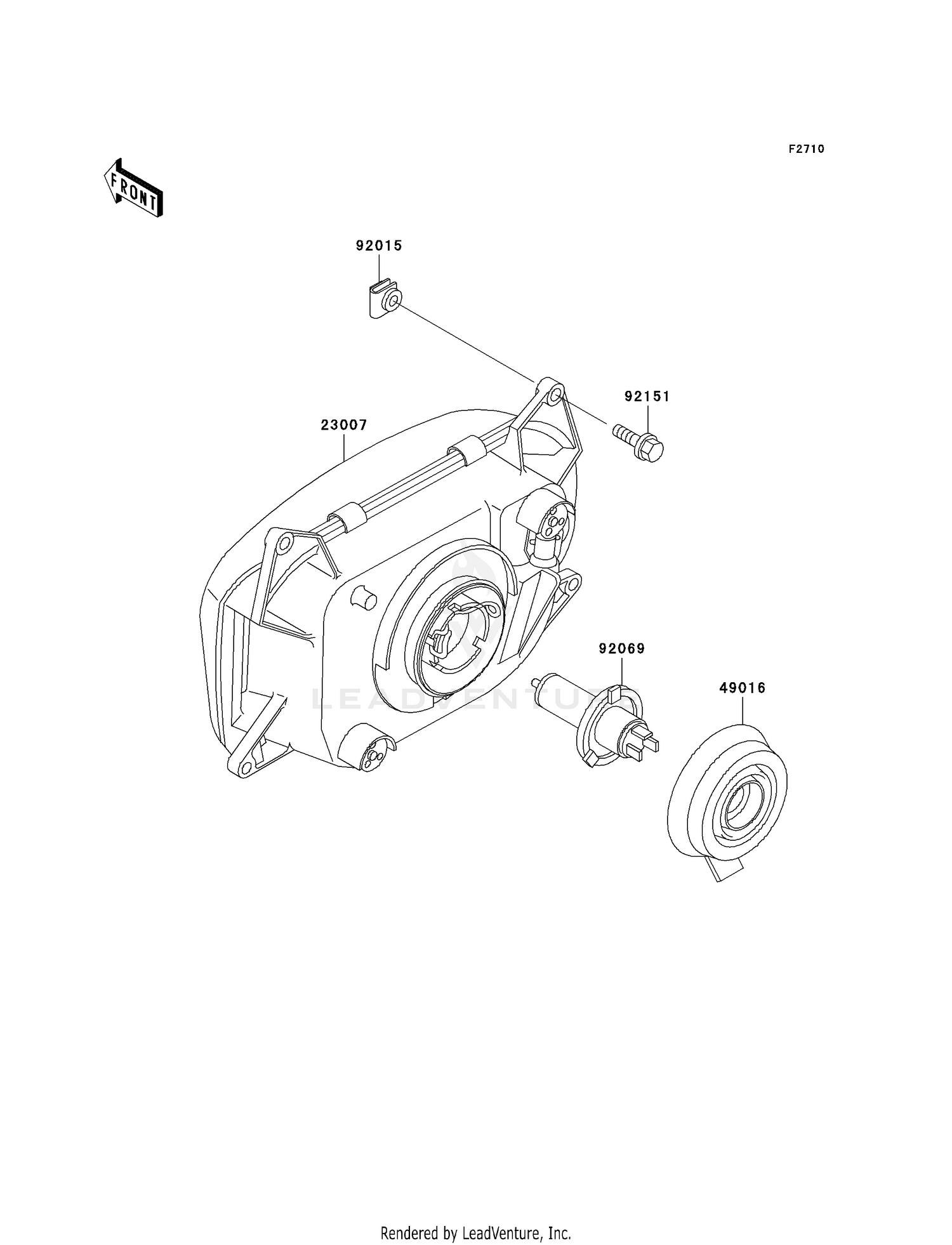 F2710

FRONT

92015

92151

23007

92069

49016

LEADVENTURE

Rendered by LeadVenture, Inc.