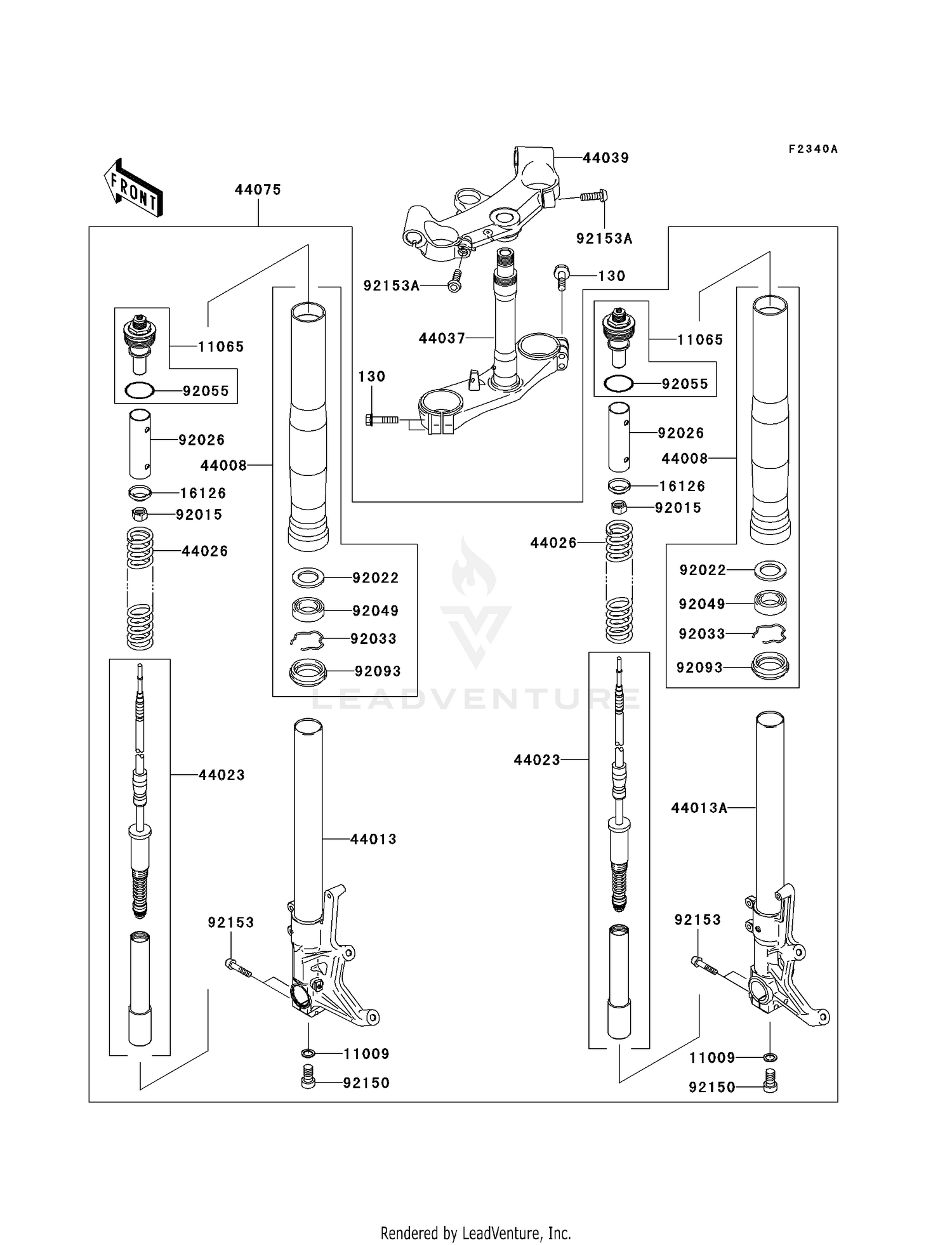 F2340A

FRONT

44075

44039

92153A

92153A

130

44037

130

11065

92055

92026

44008

16126

92015

44026

92022

92049

92033

92093

44023

44013

92153

11009

92150

11065

92055

92026

44008

16126

92015

44026

92022

92049

92033

92093

44023

44013A

92153

11009

92150

LEADVENTURE

Rendered by LeadVenture, Inc.