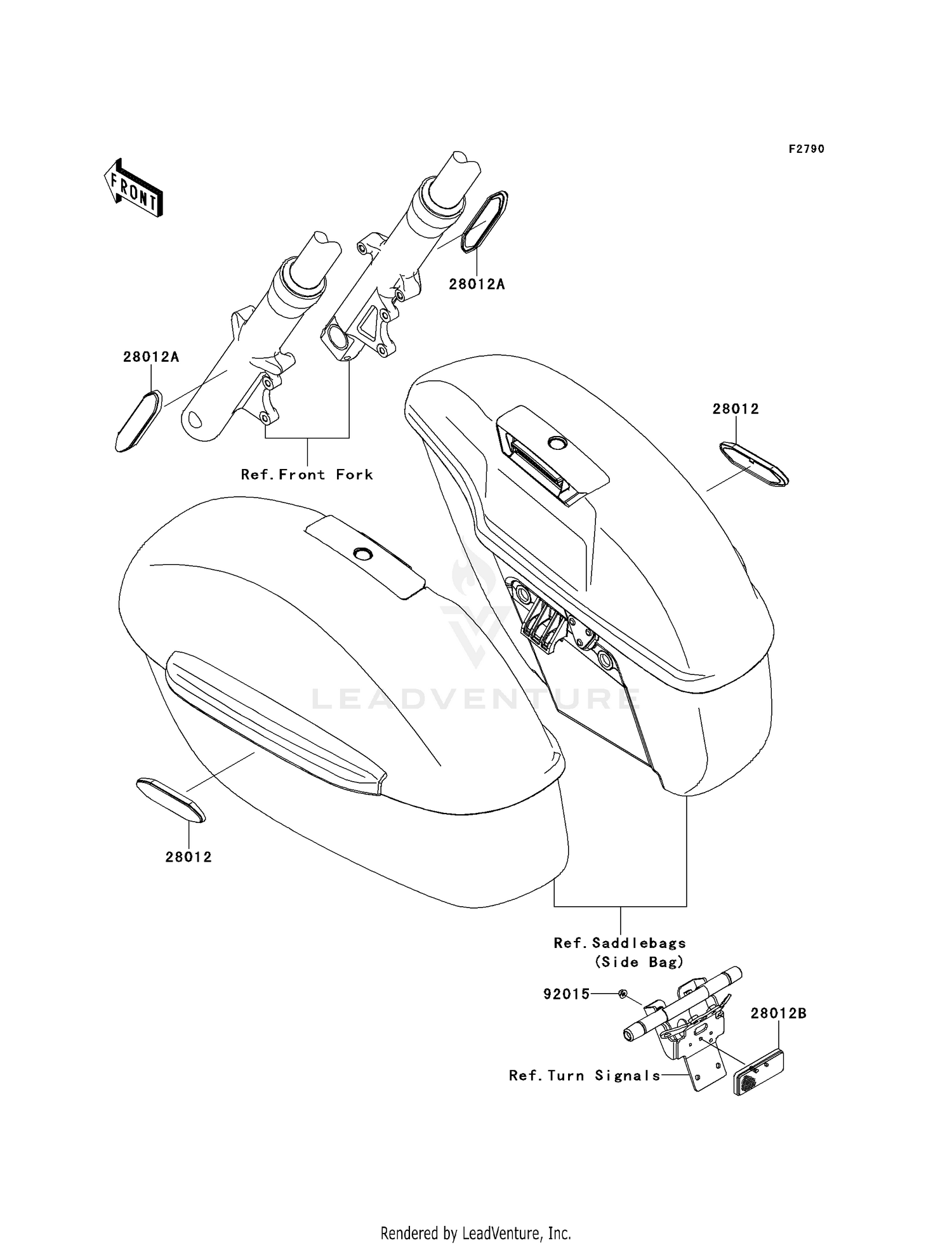 F2790

FRONT

28012A

28012A

Ref.Front Fork

28012

LEADVENTURE

28012

Ref.Saddlebags
(Side Bag)

92015

28012B

Ref.Turn Signals

Rendered by LeadVenture, Inc.