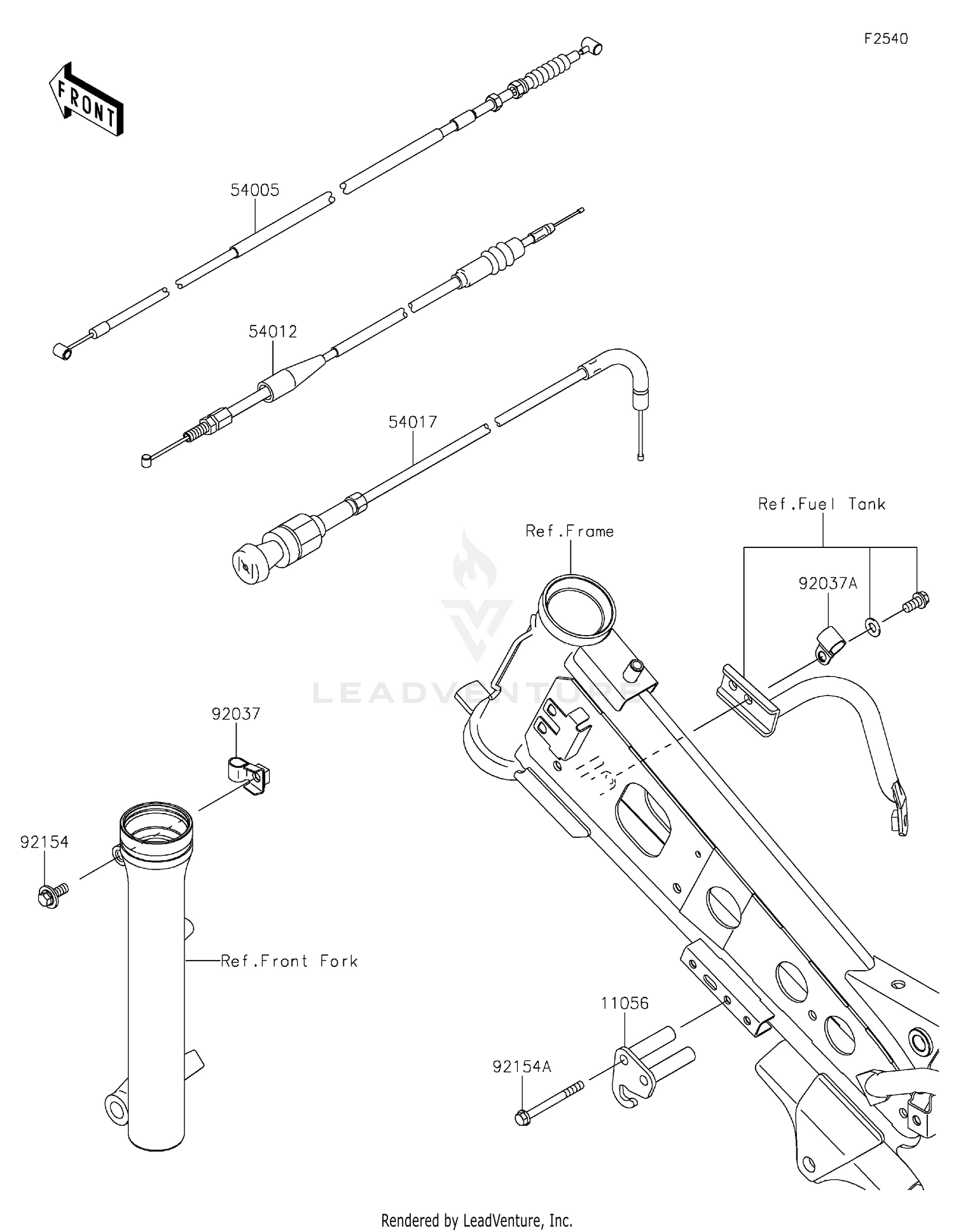 F2540

FRONT

54005

54012

54017

Ref.Fuel Tank

Ref.Frame

92037A

LEADVENTURE

92037

92154

Ref.Front Fork

11056

92154A

Rendered by LeadVenture, Inc.