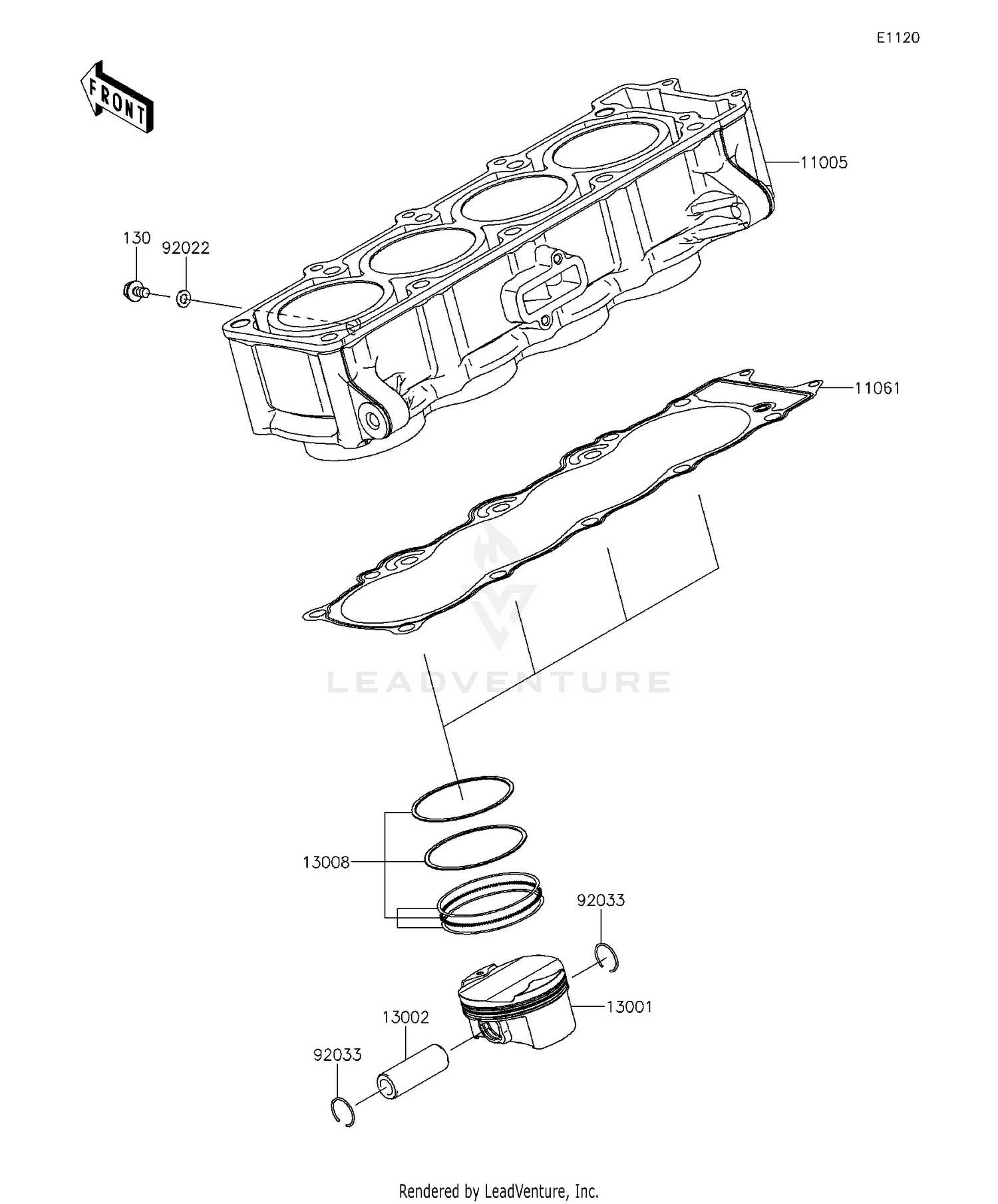 E1120

FRONT

11005

130

92022

11061

LEADVENTURE

13008

92033

13001

13002

92033

Rendered by LeadVenture, Inc.