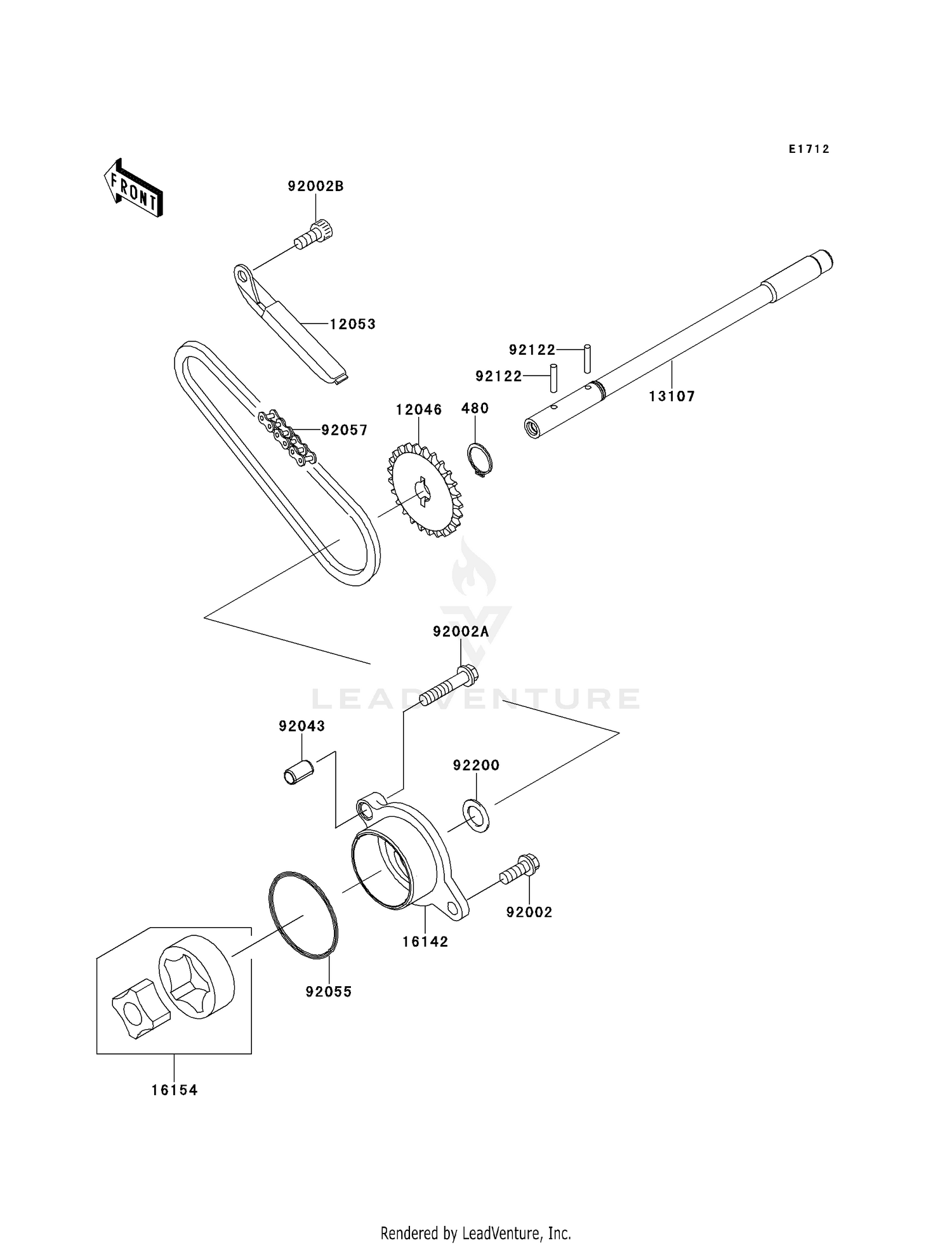 E1712

FRONT

92002B

12053

92122

92122

13107

12046

480

92057

92002A

LEADVENTURE

92043

92200

92002

16142

92055

16154

Rendered by LeadVenture, Inc.