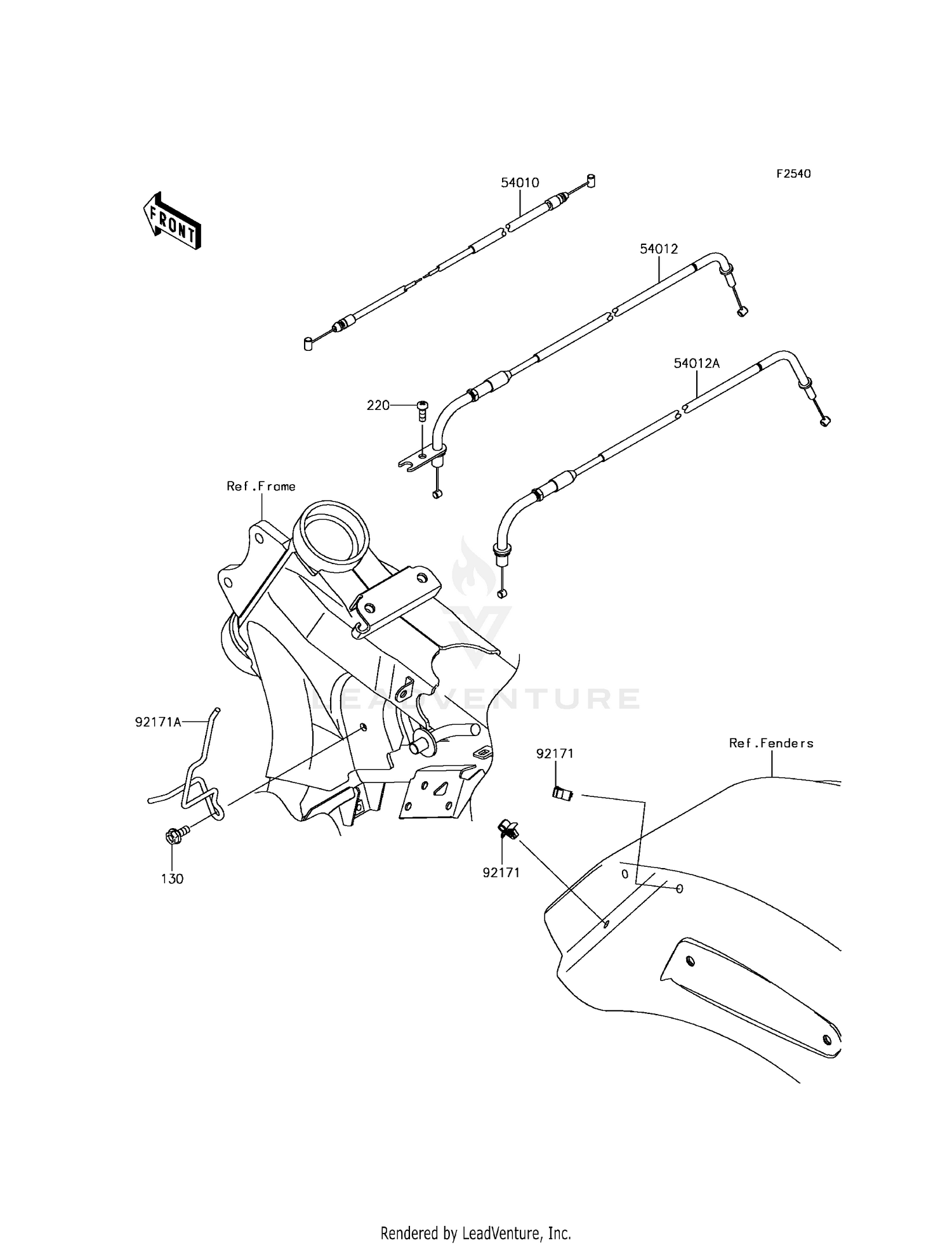 F2540

FRONT

54010

54012

54012A

220

Ref.Frame

LEADVENTURE

92171A

130

92171

92171

Ref.Fenders

Rendered by LeadVenture, Inc.