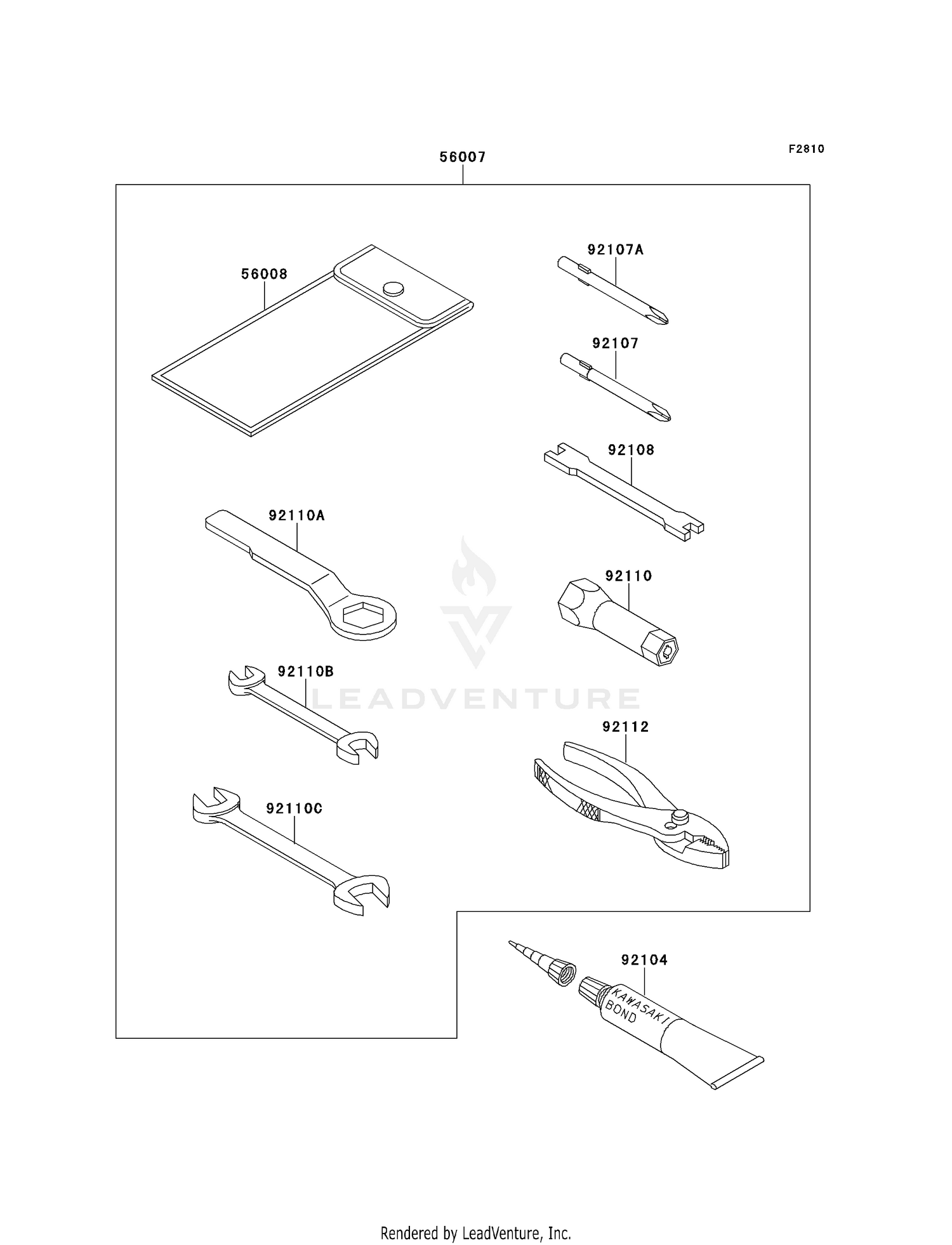 F2810

56007

56008

92107A

92107

92108

92110A

92110

92110B

LEADVENTURE

92112

92110C

92104

KAWASAKI BOND

Rendered by LeadVenture, Inc.