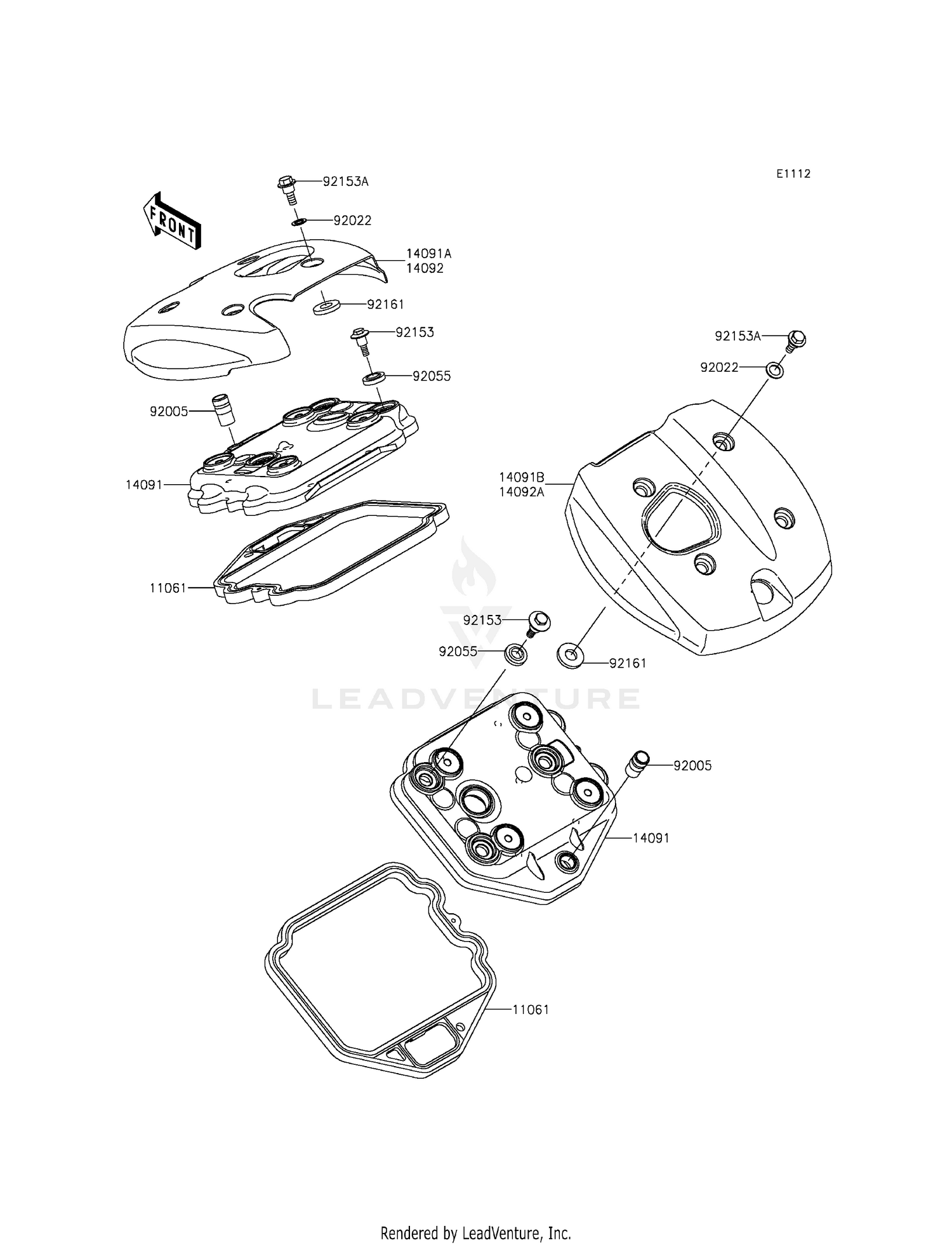 E1112

FRONT

92153A

92022

14091A
14092

92161

92153

92055

92005

14091

11061

92153A

92022

14091B
14092A

92153

92055

92161

LEADVENTURE

92005

14091

11061

Rendered by LeadVenture, Inc.