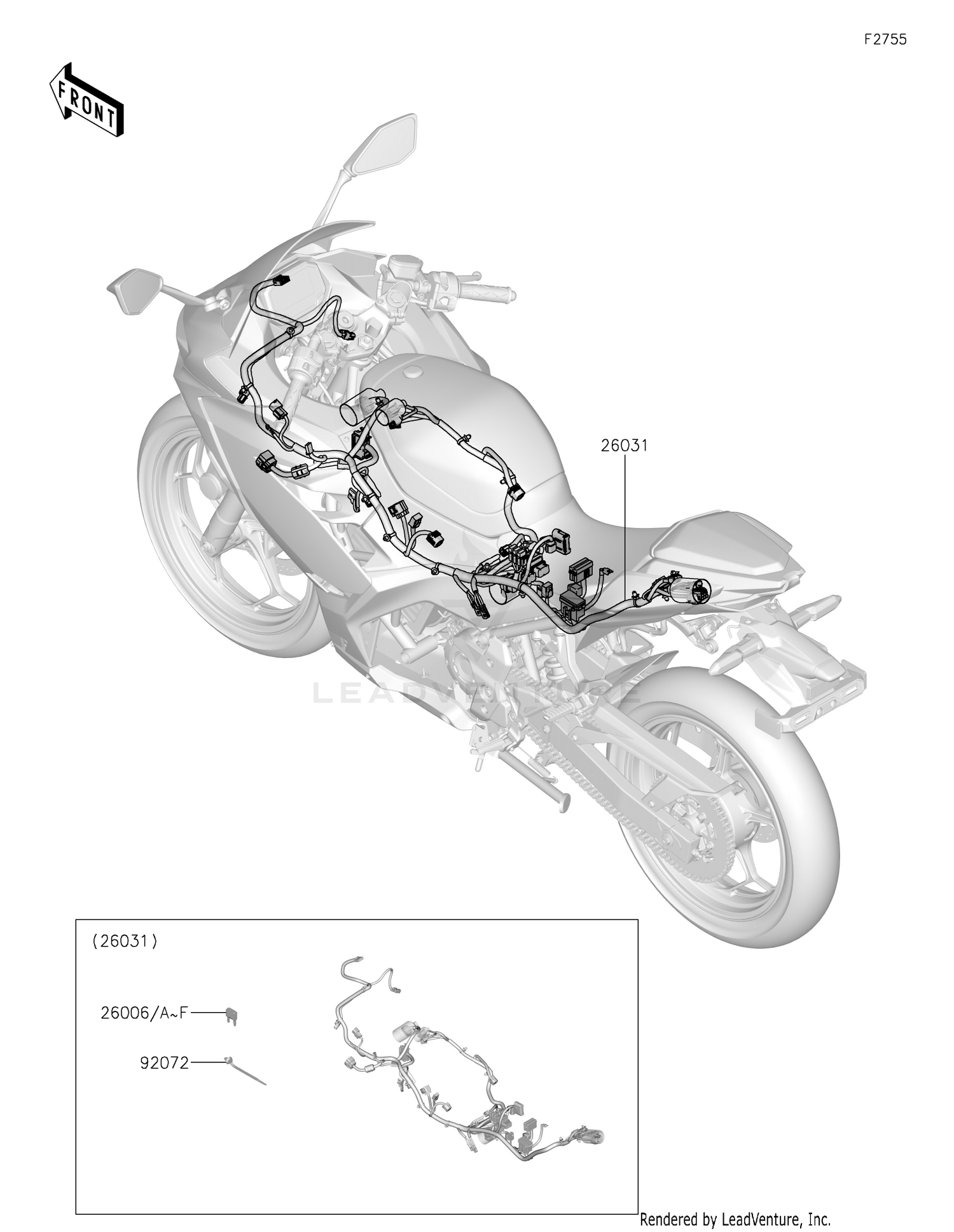 F2755

FRONT

26031

LEADVENTURE

(26031)

26006/A~F

92072

Rendered by LeadVenture, Inc.