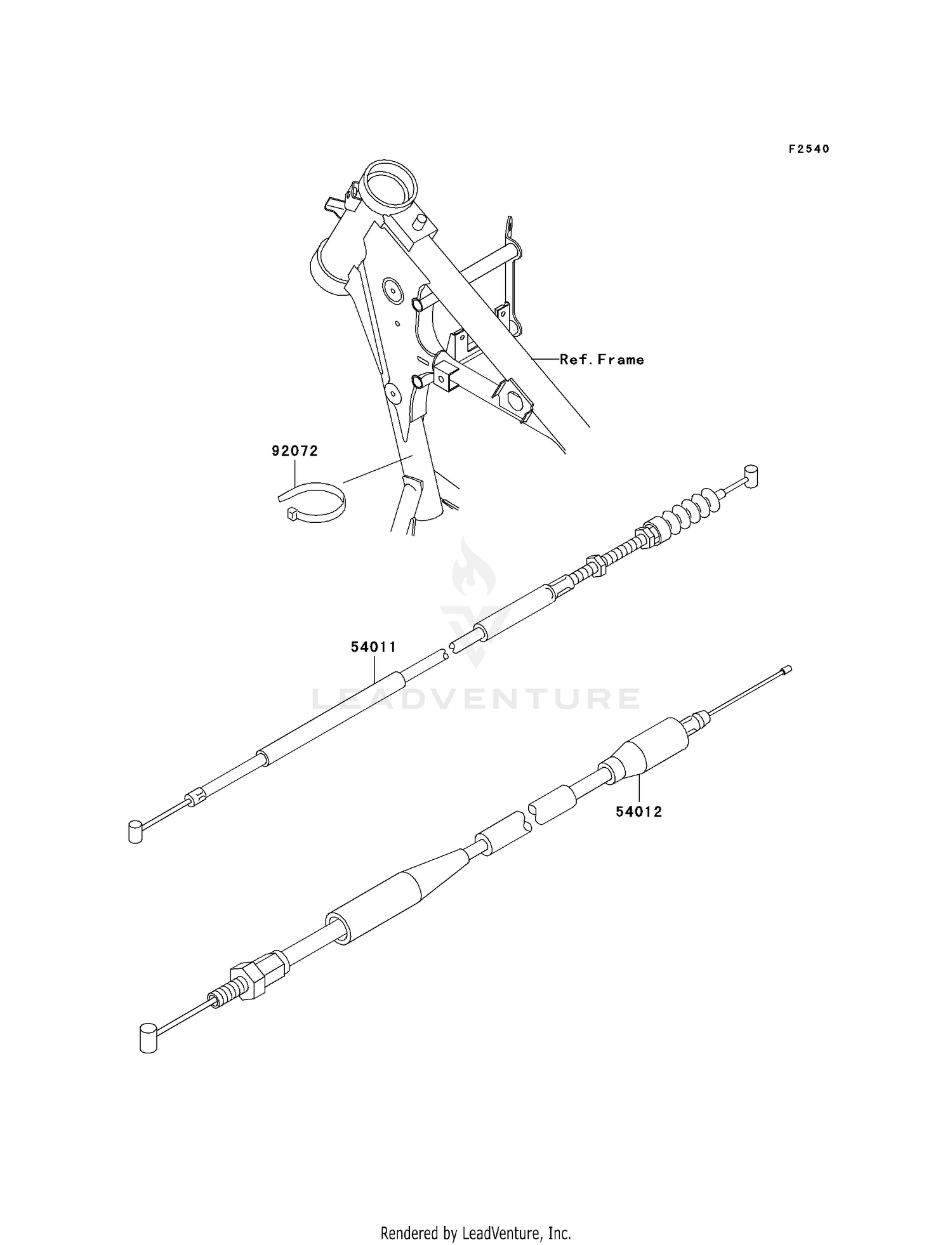 F2540

Ref.Frame

92072

54011

LEADVENTURE

54012

Rendered by LeadVenture, Inc.