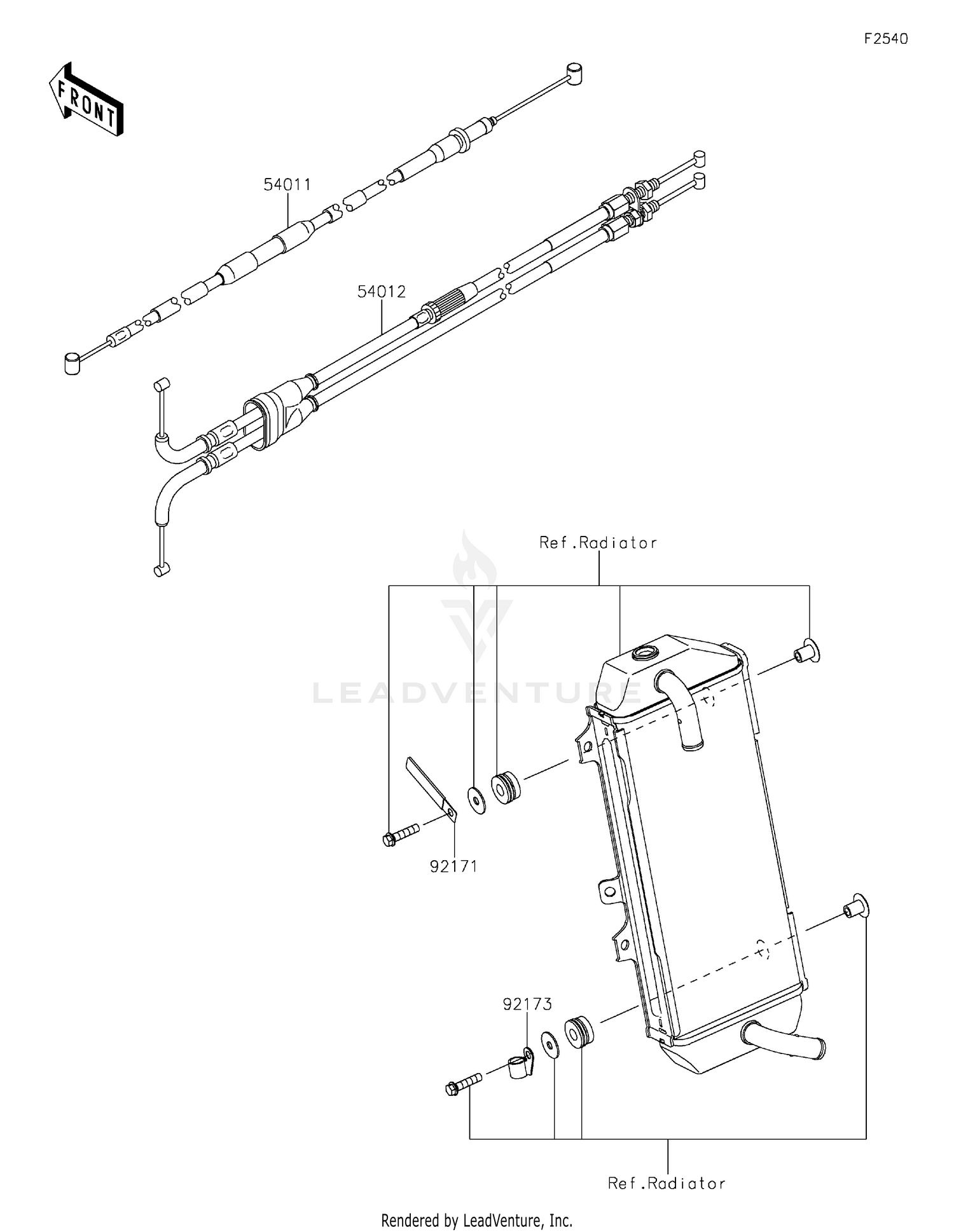 F2540

FRONT

54011

54012

Ref.Radiator

LEADVENTURE

92171

92173

Ref.Radiator

Rendered by LeadVenture, Inc.