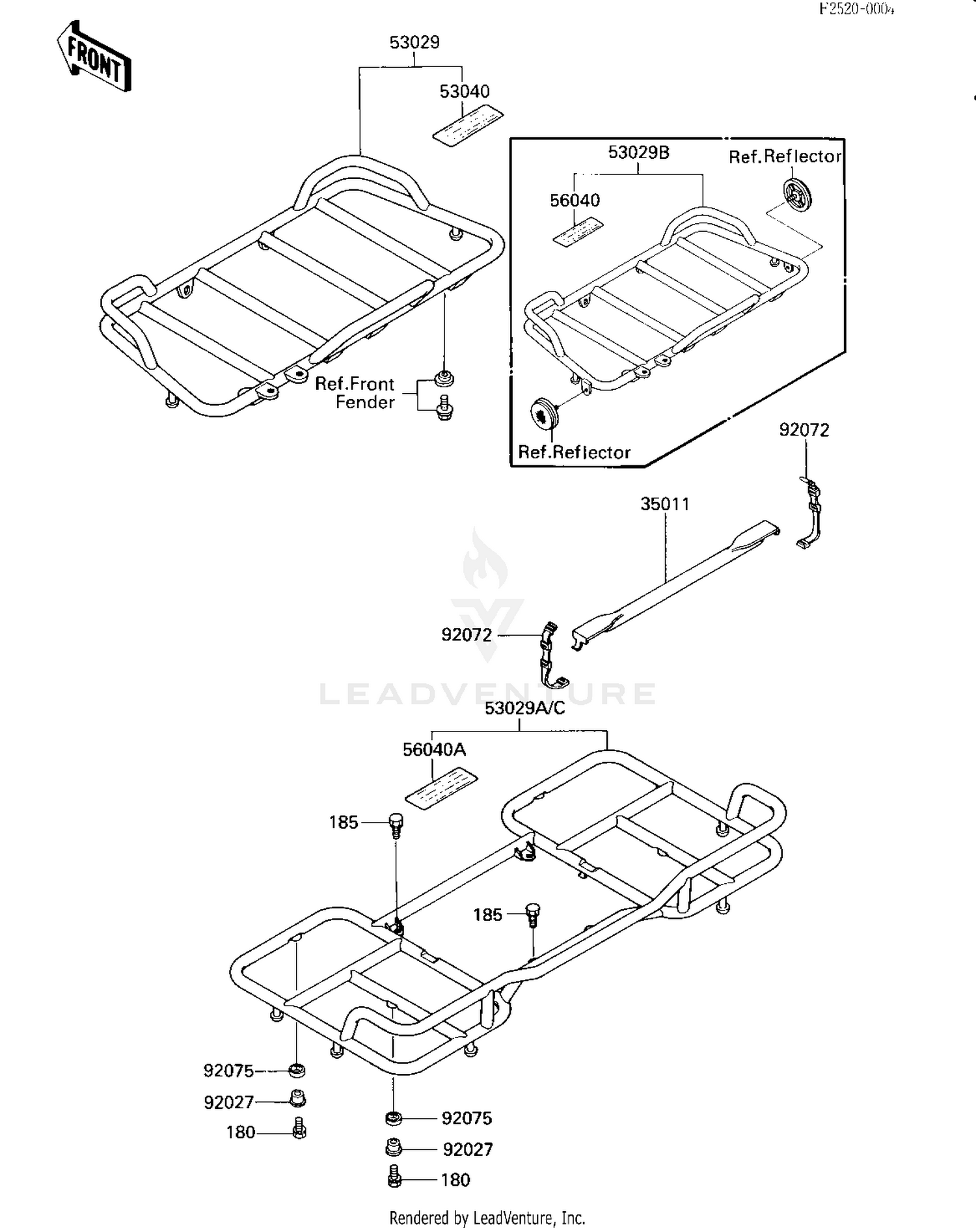 F2520-0004

FRONT

53029

53040

53029B

Ref.Reflector

56040

Ref.Front Fender

Ref.Reflector

92072

35011

92072

LEADVENTURE

53029A/C

56040A

185

185

92075

92027

180

92075

92027

180

Rendered by LeadVenture, Inc.